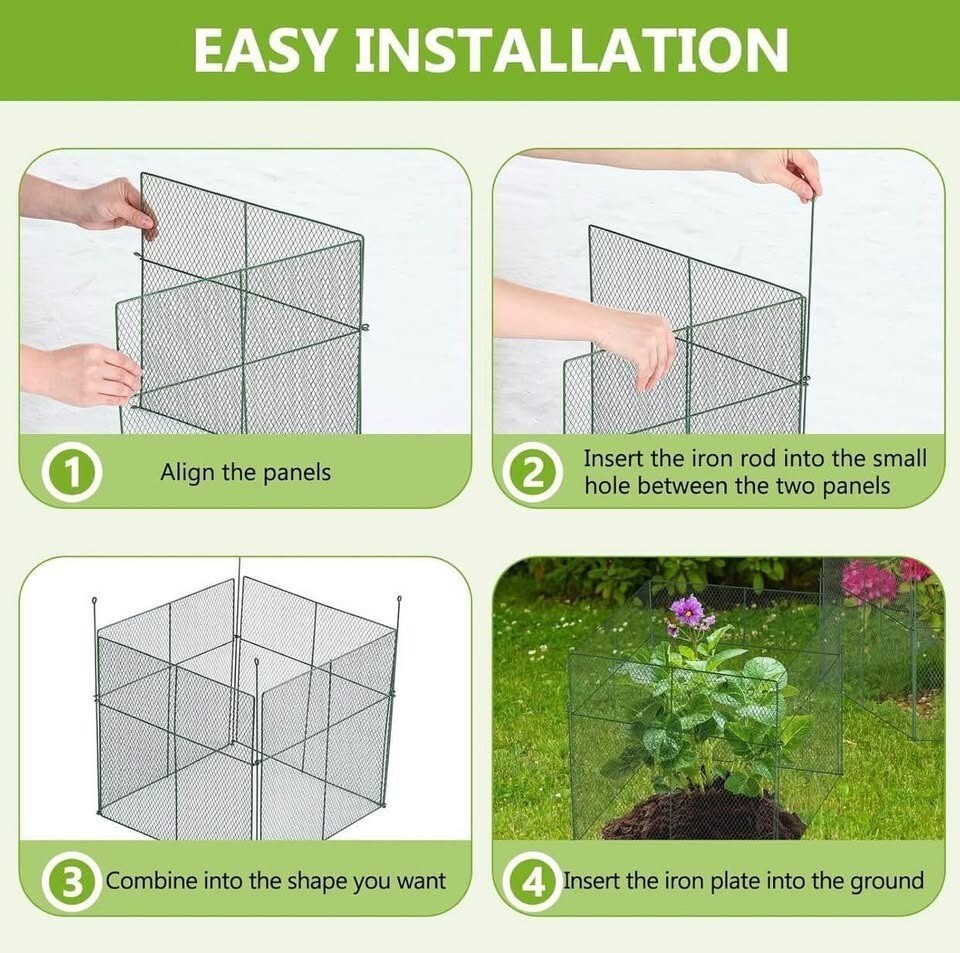 EASY INSTALLATION

1 Align the panels

2 Insert the iron rod into the small hole between the two panels

3 Combine into the shape you want

4 Insert the iron plate into the ground