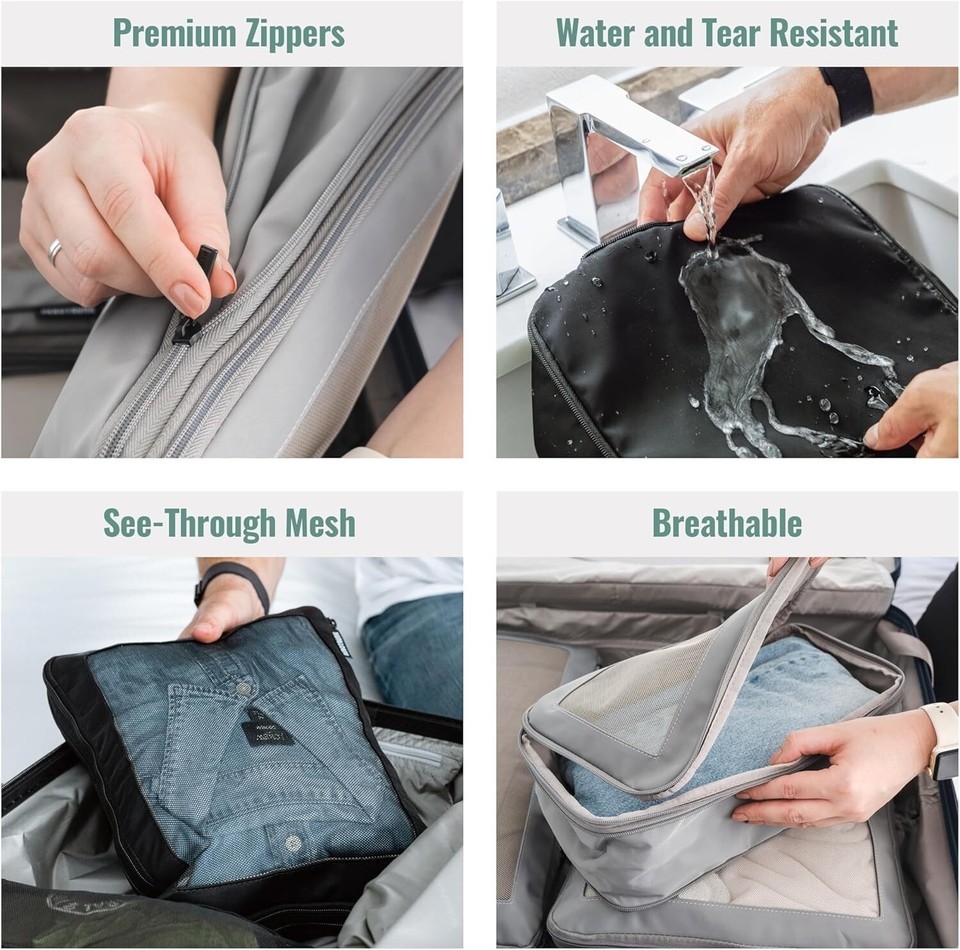 Premium Zippers

Water and Tear Resistant

See-Through Mesh

Breathable