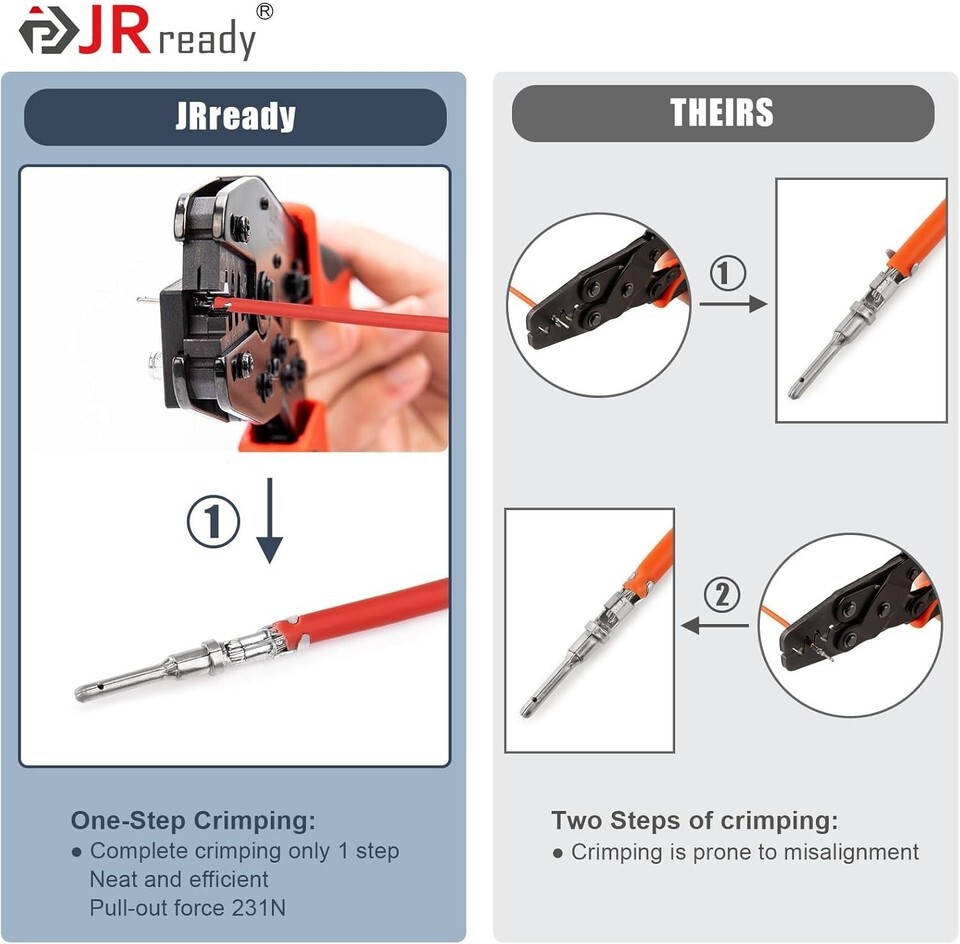 JRready®

JRready

①

One-Step Crimping:
● Complete crimping only 1 step
Neat and efficient
Pull-out force 231N

THEIRS

①

②

Two Steps of crimping:
● Crimping is prone to misalignment