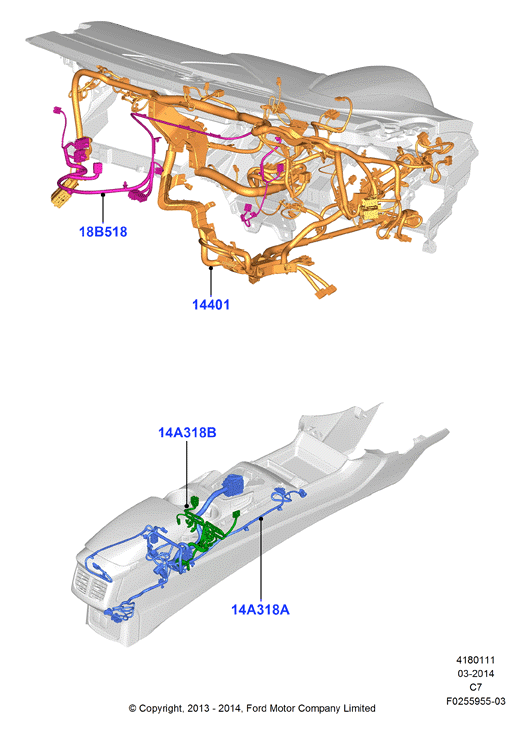 18B518

14401

14A318B

14A318A

4180111
03-2014
C7
F0255955-03

© Copyright, 2013 - 2014, Ford Motor Company Limited