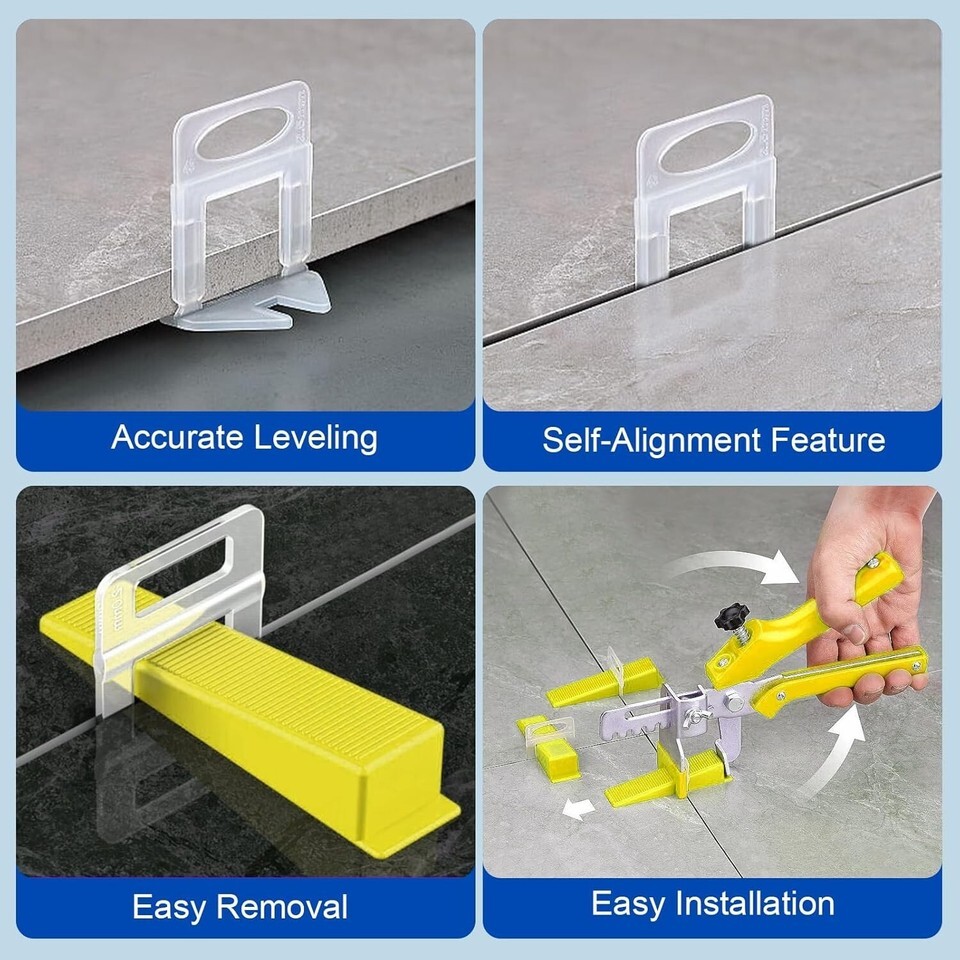 Accurate Leveling

Self-Alignment Feature

Easy Removal

Easy Installation