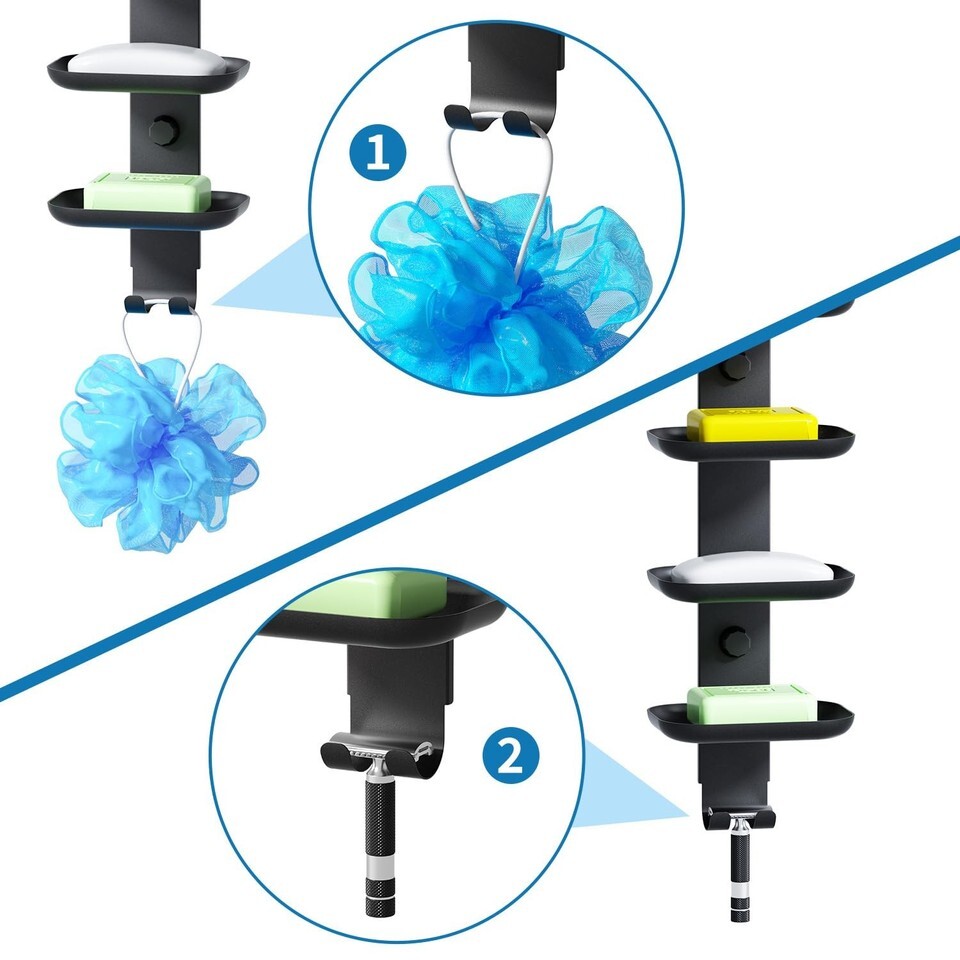 1

2