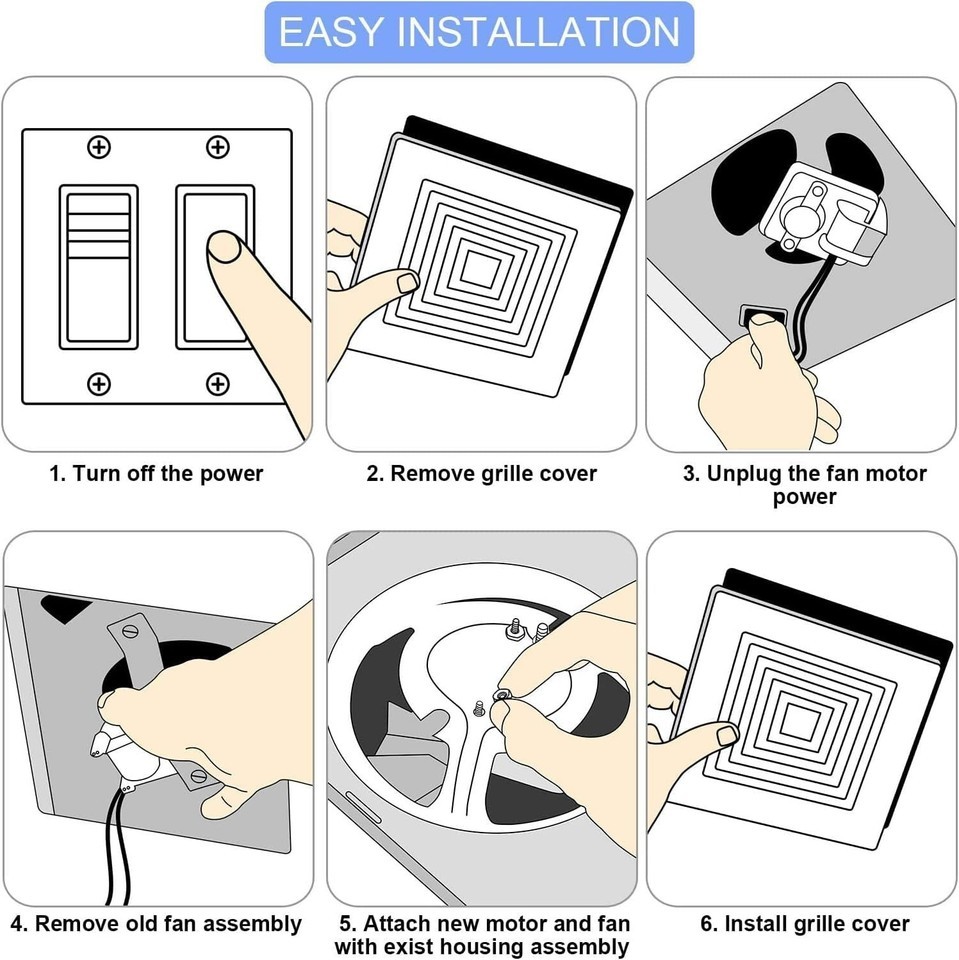 EASY INSTALLATION

1. Turn off the power

2. Remove grille cover

3. Unplug the fan motor power

4. Remove old fan assembly

5. Attach new motor and fan with exist housing assembly

6. Install grille cover