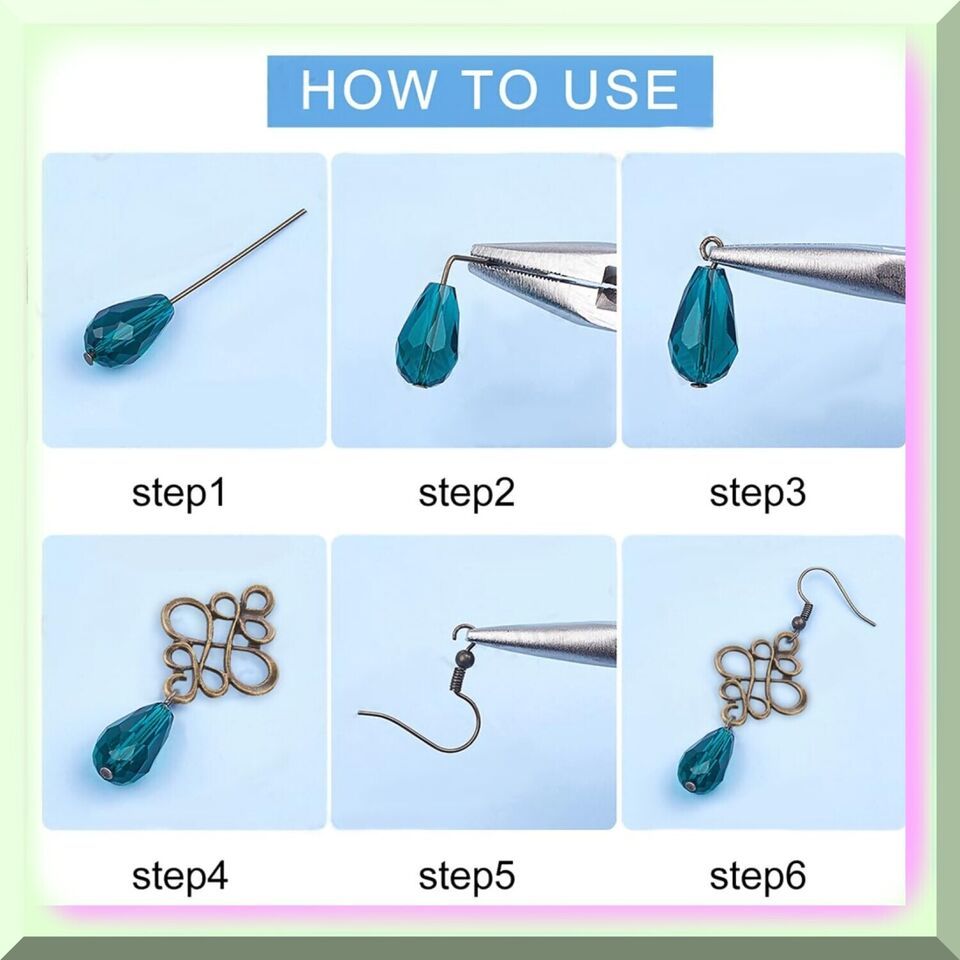 HOW TO USE

step1

step2

step3

step4

step5

step6