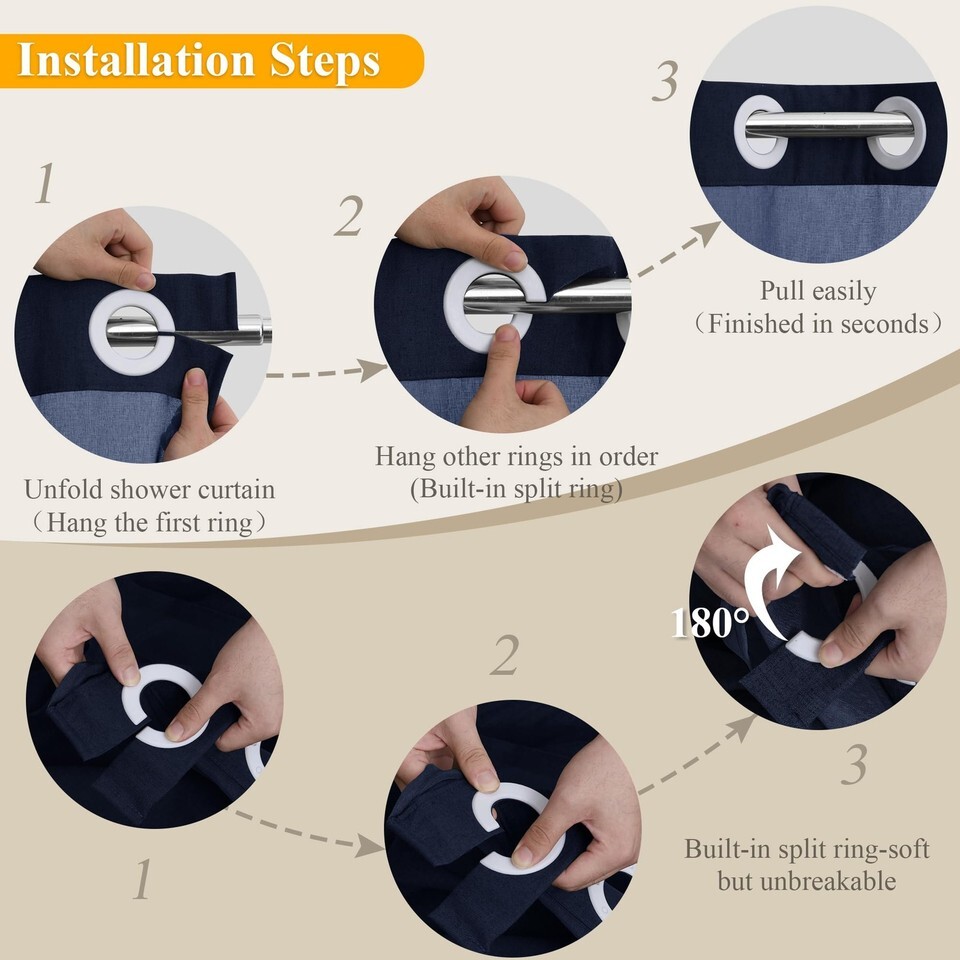 Installation Steps

1

Unfold shower curtain
（Hang the first ring）

2

Hang other rings in order
(Built-in split ring)

3

Pull easily
（Finished in seconds）

1

2

180°

3

Built-in split ring-soft but unbreakable