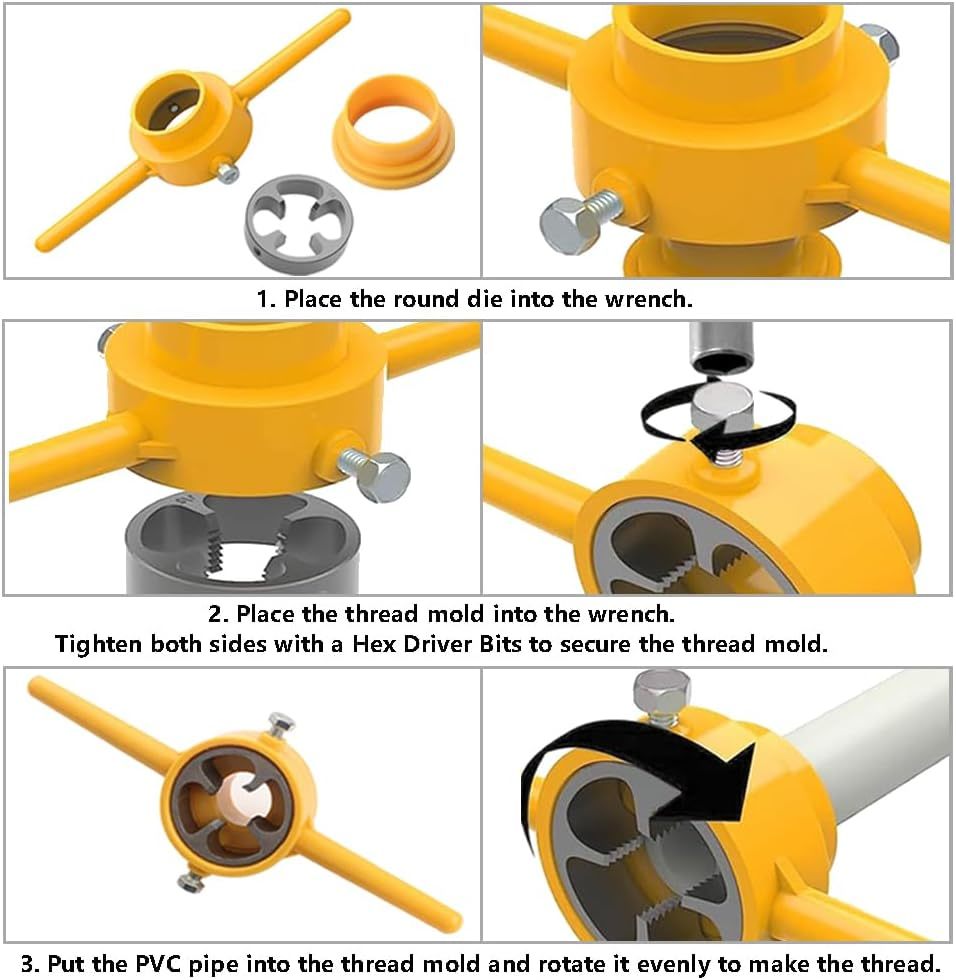 1. Place the round die into the wrench.

2. Place the thread mold into the wrench.
Tighten both sides with a Hex Driver Bits to secure the thread mold.

3. Put the PVC pipe into the thread mold and rotate it evenly to make the thread.