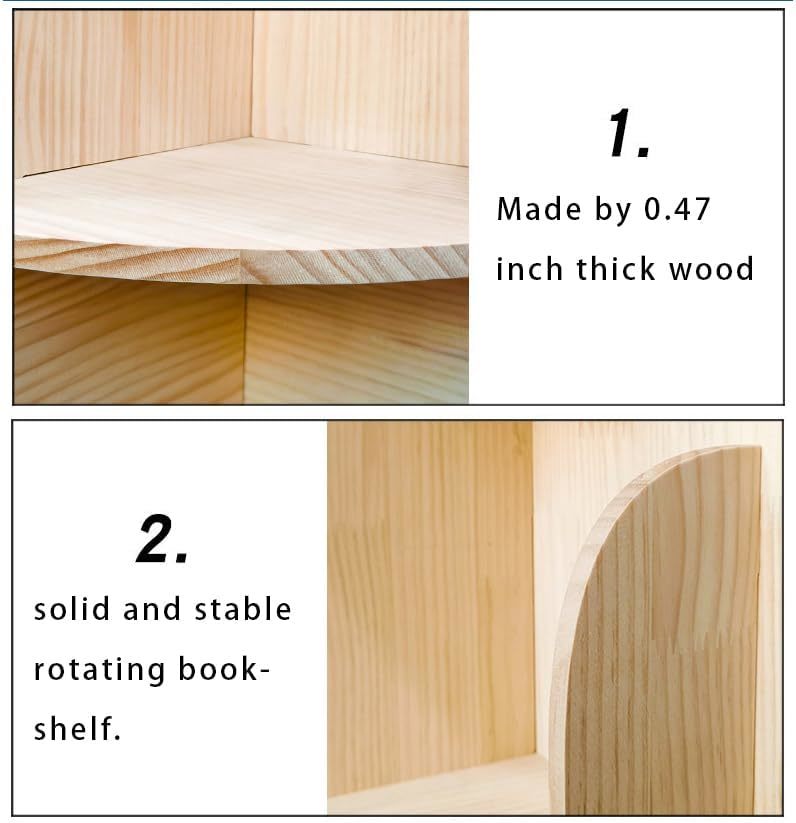 1.

Made by 0.47 inch thick wood

2.

solid and stable rotating bookshelf.