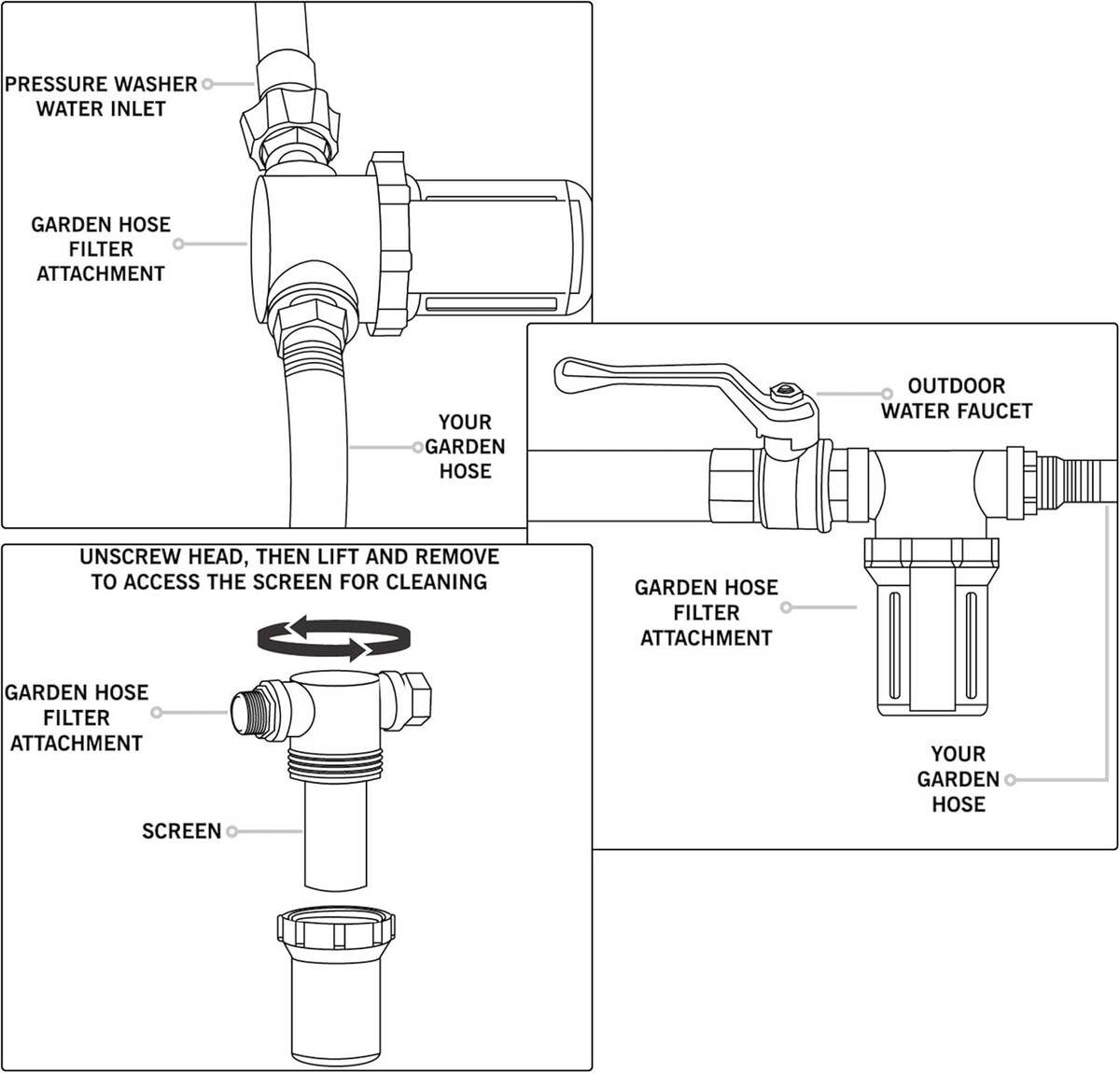 PRESSURE WASHER WATER INLET

GARDEN HOSE FILTER ATTACHMENT

YOUR GARDEN HOSE

OUTDOOR WATER FAUCET

GARDEN HOSE FILTER ATTACHMENT

YOUR GARDEN HOSE

UNSCREW HEAD, THEN LIFT AND REMOVE TO ACCESS THE SCREEN FOR CLEANING

GARDEN HOSE FILTER ATTACHMENT

SCREEN