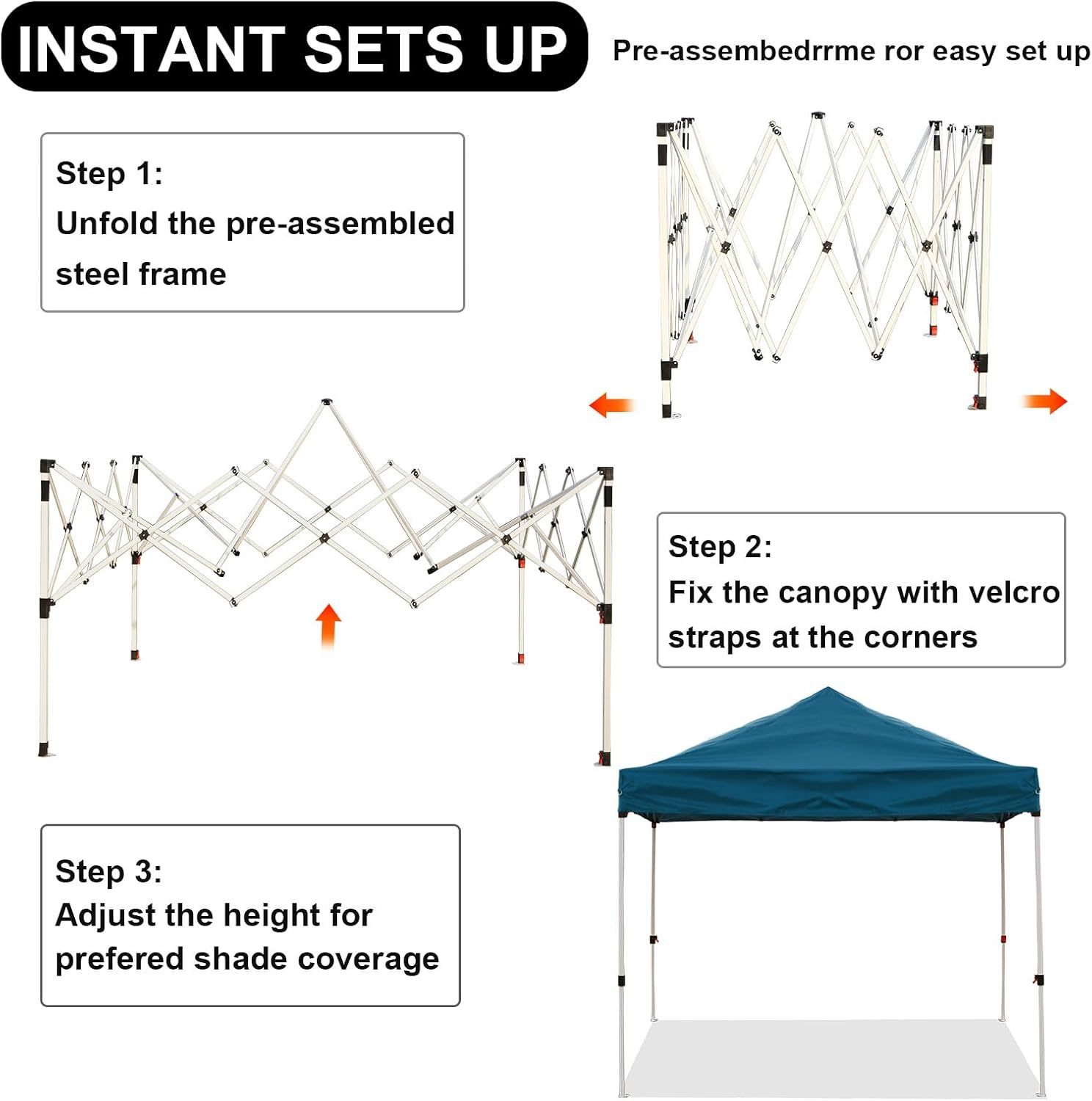 INSTANT SETS UP

Pre-assembedrrme ror easy set up

Step 1:
Unfold the pre-assembled steel frame

Step 2:
Fix the canopy with velcro straps at the corners

Step 3:
Adjust the height for prefered shade coverage