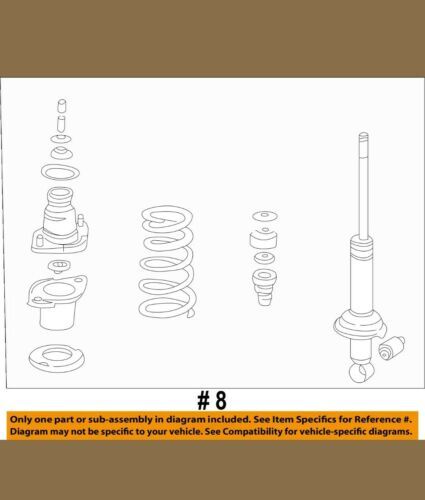 # 8

Only one part or sub-assembly in diagram included. See Item Specifics for Reference #. Diagram may not be specific to your vehicle. See Compatibility for vehicle-specific diagrams.