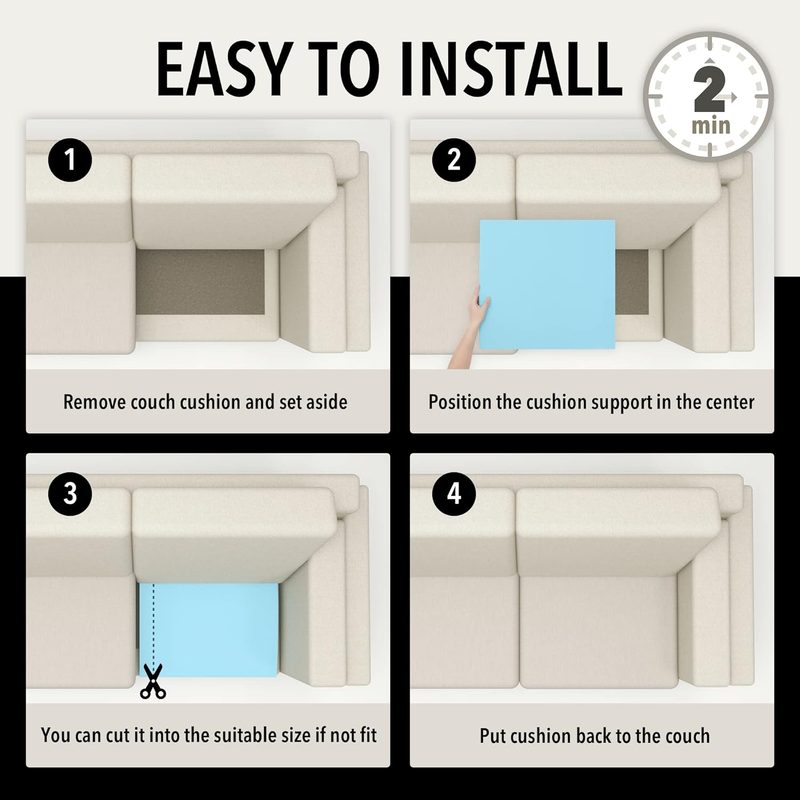 EASY TO INSTALL

2 min

1

Remove couch cushion and set aside

2

Position the cushion support in the center

3

You can cut it into the suitable size if not fit

4

Put cushion back to the couch