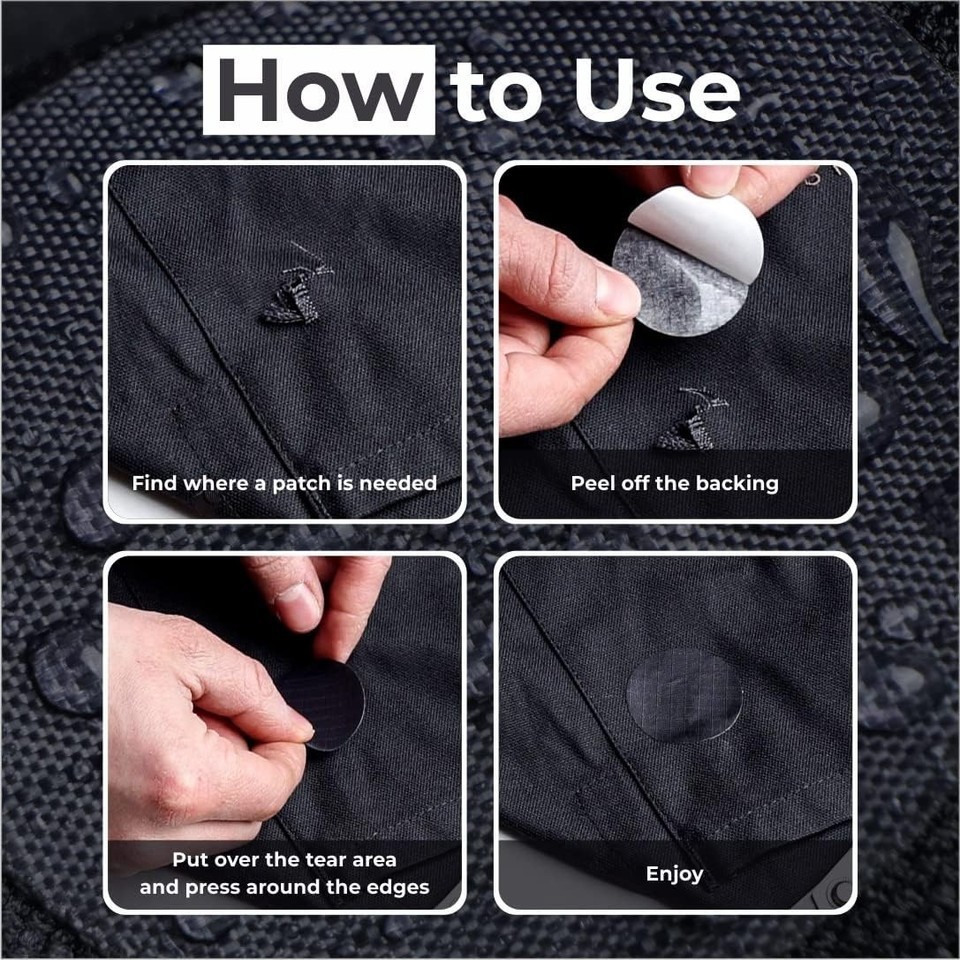 How to Use

Find where a patch is needed

Peel off the backing

Put over the tear area and press around the edges

Enjoy