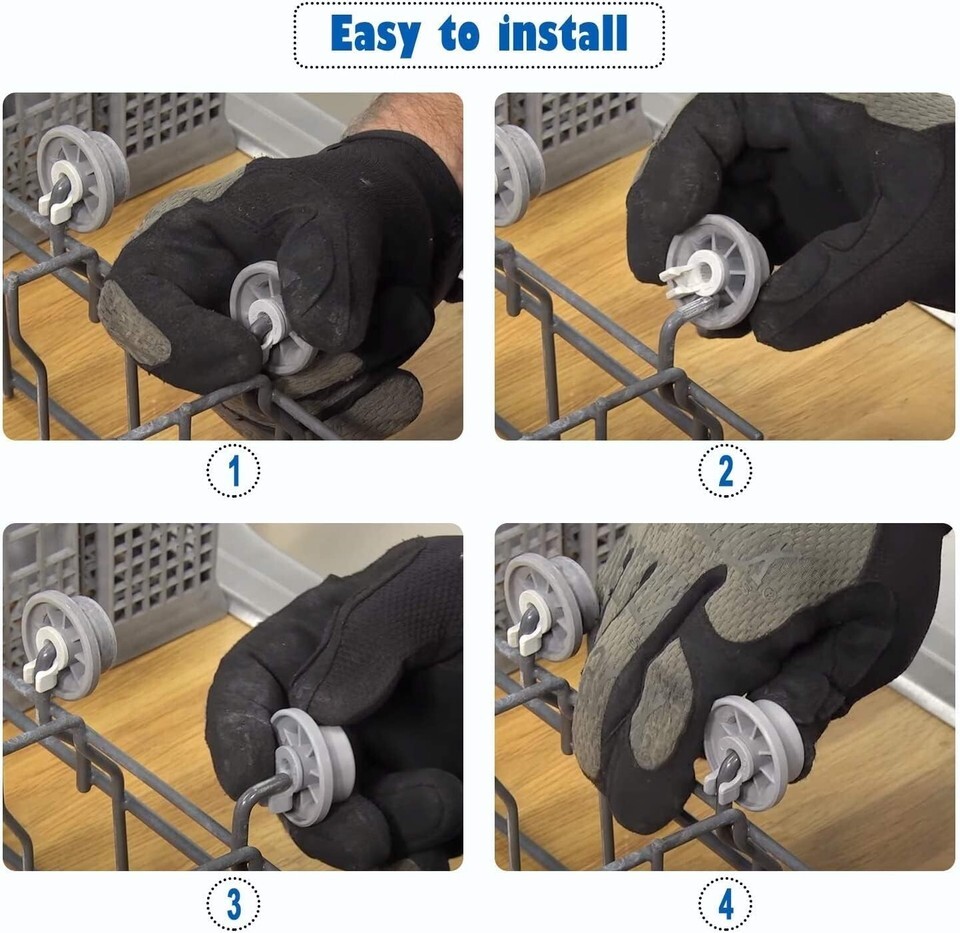 Easy to install

1

2

3

4