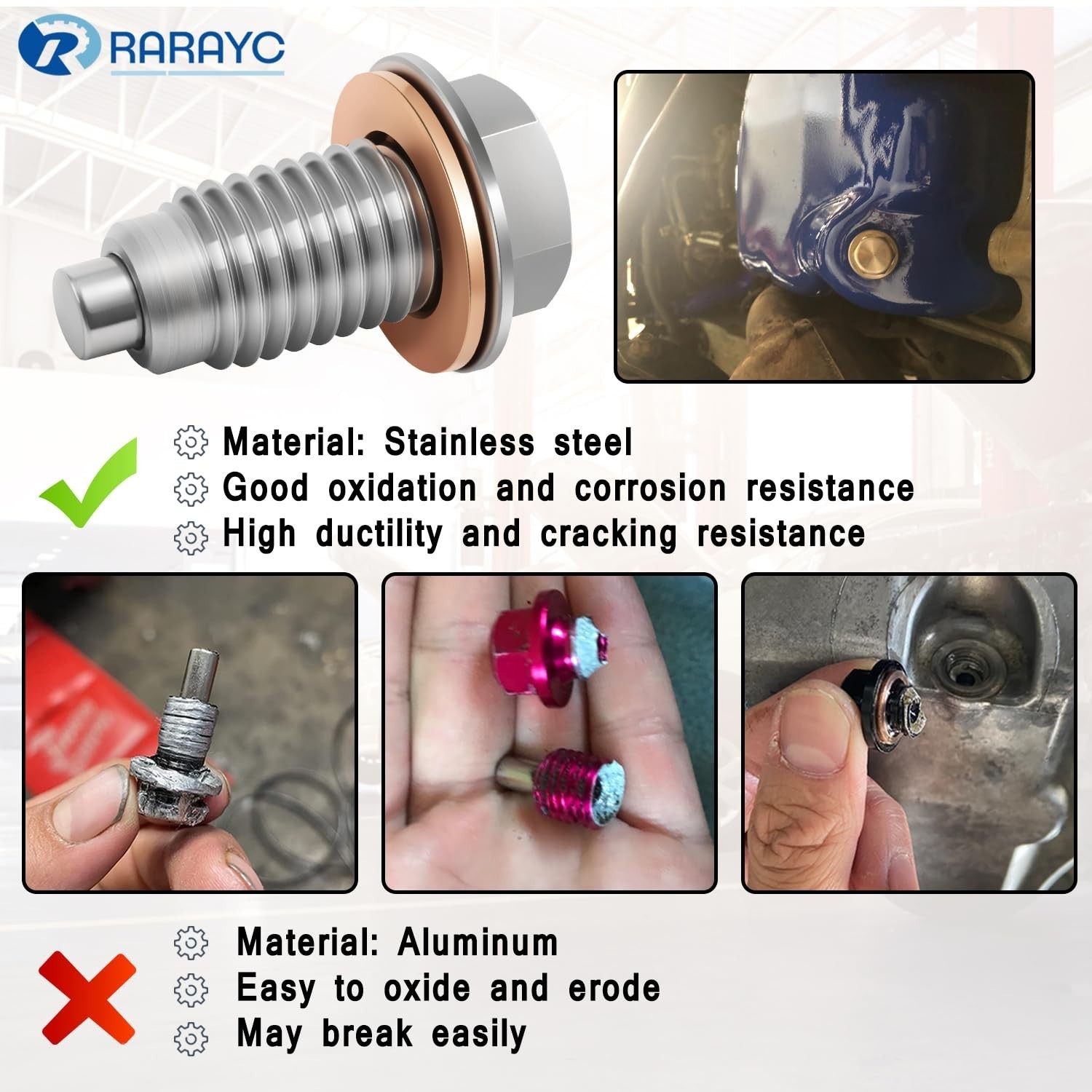 RARAYC

Material: Stainless steel
Good oxidation and corrosion resistance
High ductility and cracking resistance

Material: Aluminum
Easy to oxide and erode
May break easily