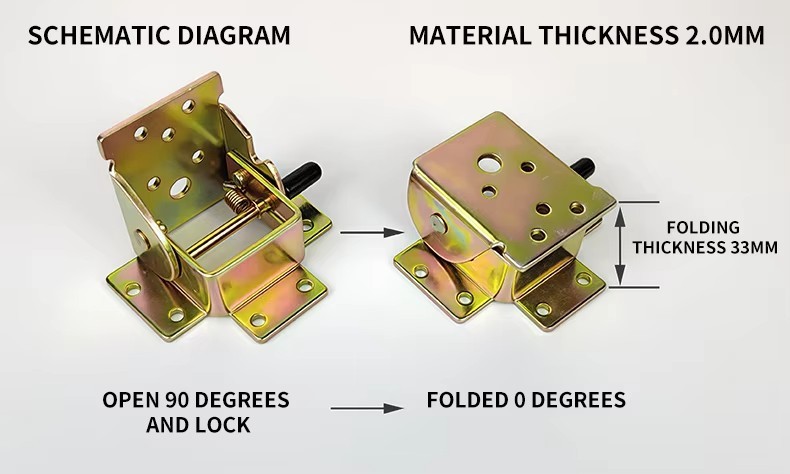 SCHEMATIC DIAGRAM

MATERIAL THICKNESS 2.0MM

FOLDING THICKNESS 33MM

OPEN 90 DEGREES AND LOCK

FOLDED 0 DEGREES