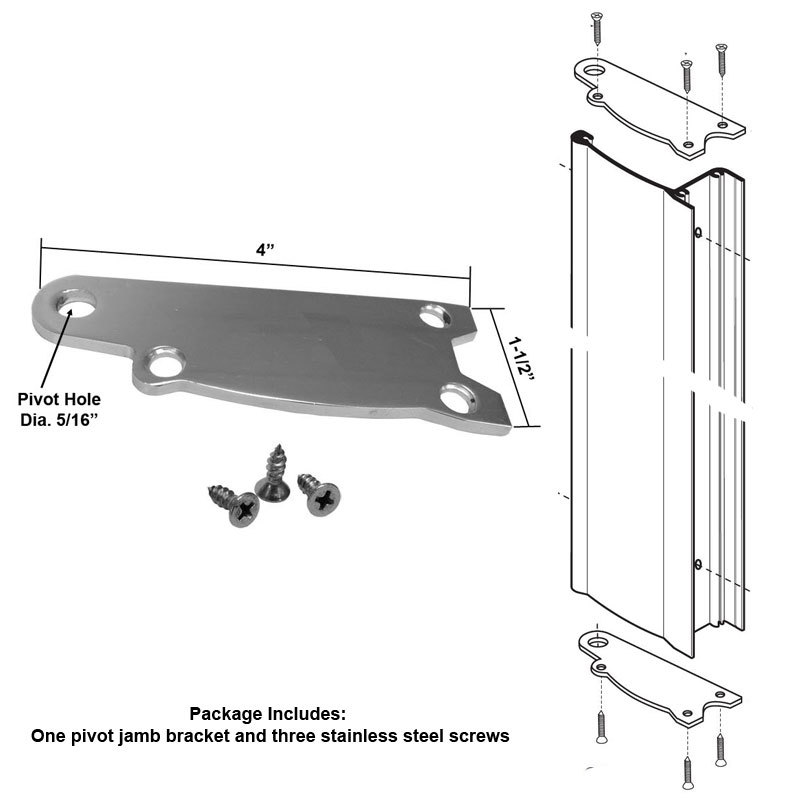 4"

1-1/2"

Pivot Hole
Dia. 5/16"

Package Includes:
One pivot jamb bracket and three stainless steel screws