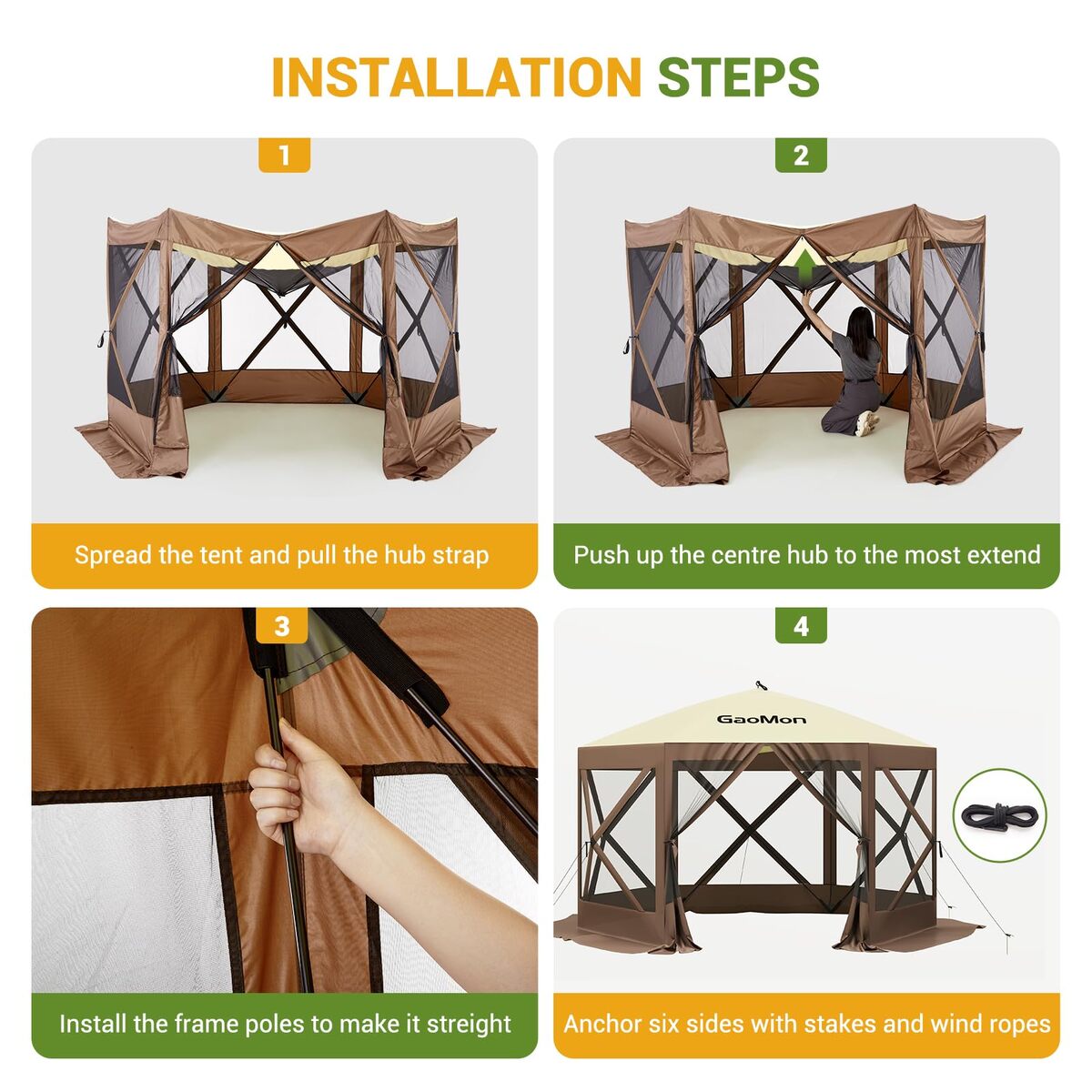 INSTALLATION STEPS

1

Spread the tent and pull the hub strap

2

Push up the centre hub to the most extend

3

Install the frame poles to make it streight

4

GaoMon

Anchor six sides with stakes and wind ropes