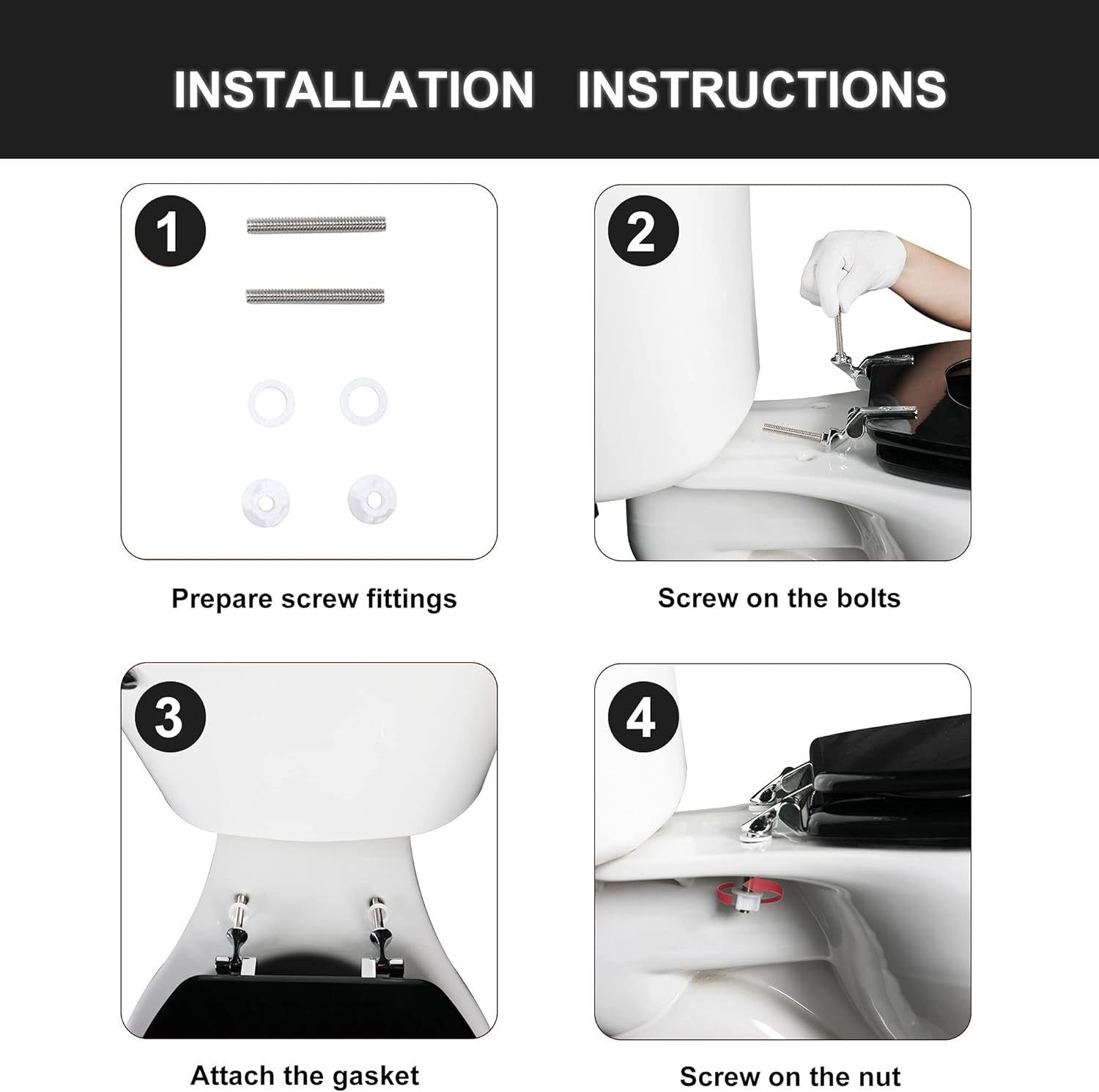 INSTALLATION INSTRUCTIONS

1

Prepare screw fittings

2

Screw on the bolts

3

Attach the gasket

4

Screw on the nut