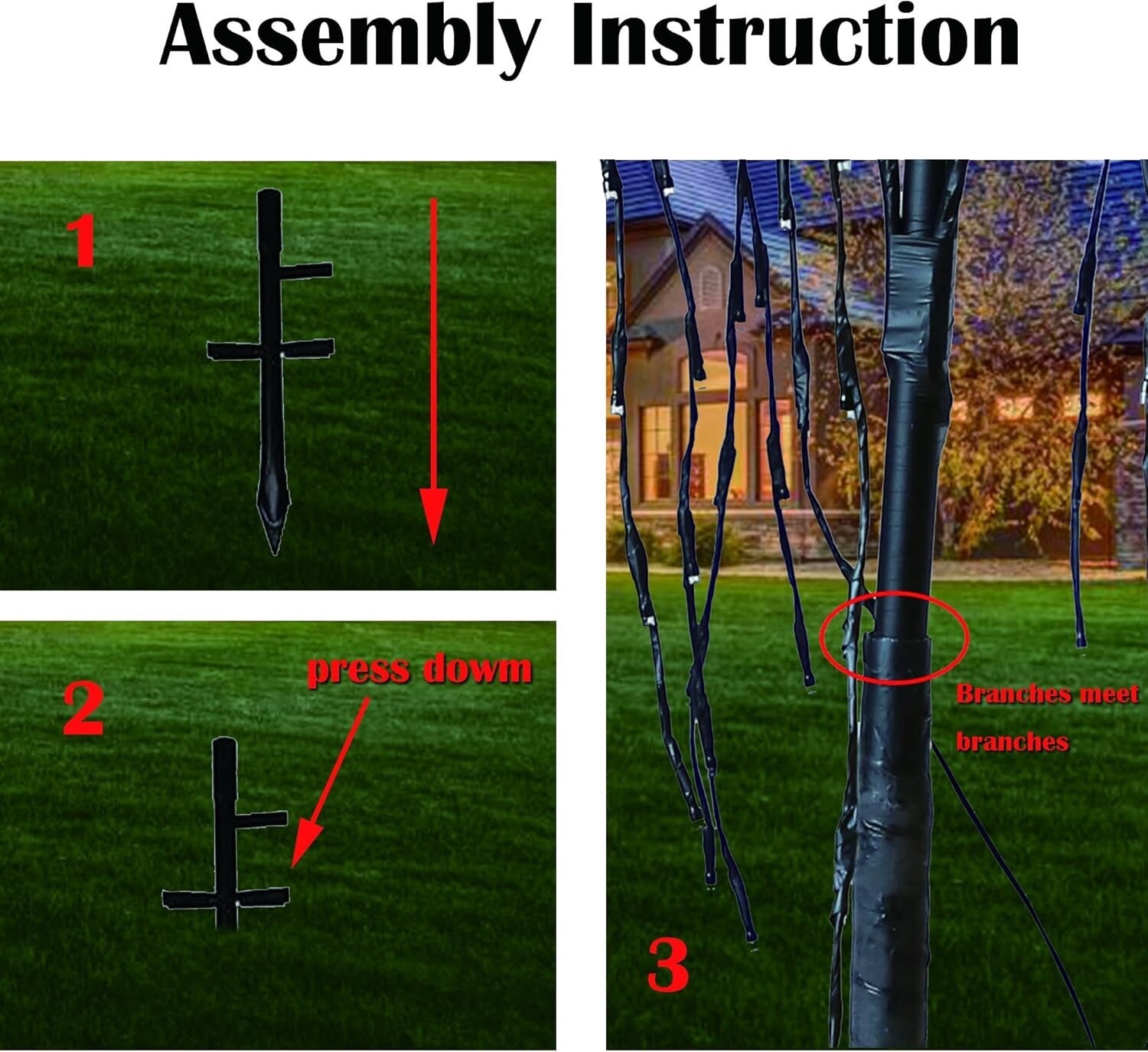 Assembly Instruction

1

2

press dowm

Branches meet branches

3