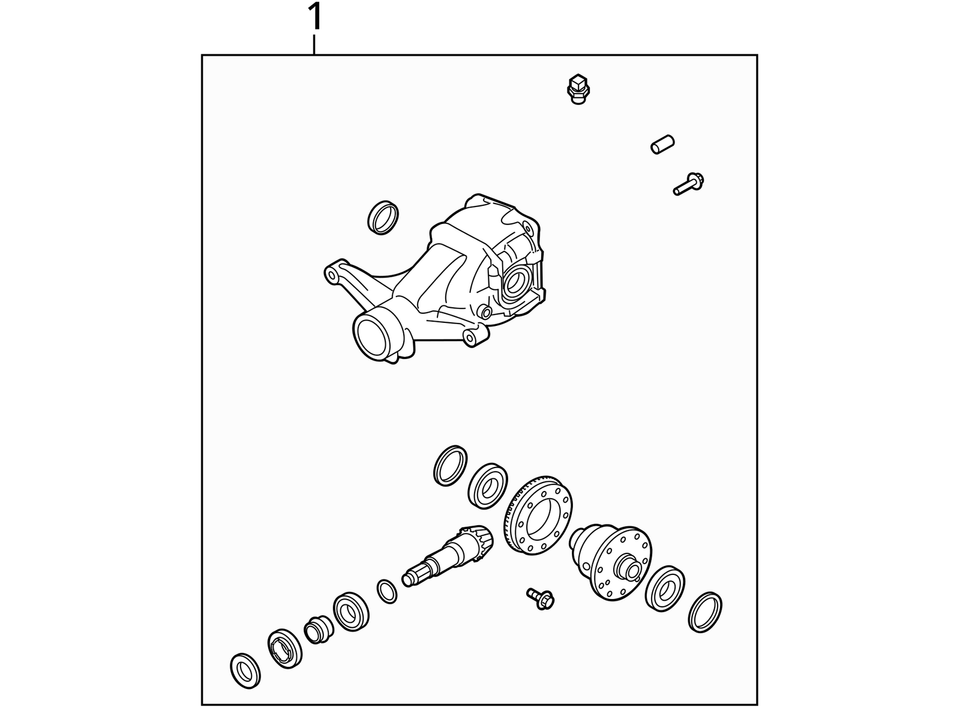 1