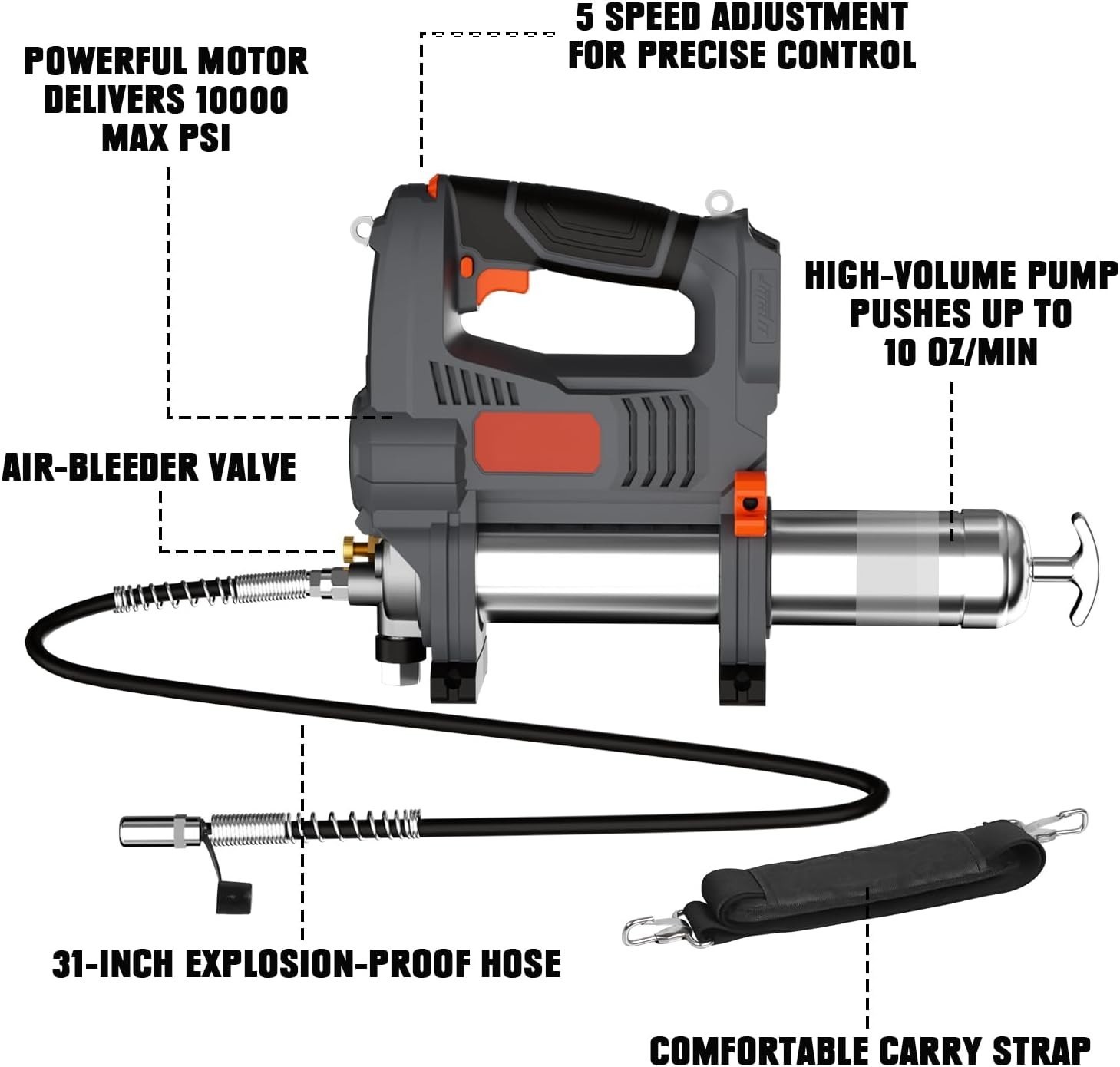 POWERFUL MOTOR DELIVERS 10000 MAX PSI

5 SPEED ADJUSTMENT FOR PRECISE CONTROL

HIGH-VOLUME PUMP PUSHES UP TO 10 OZ/MIN

AIR-BLEEDER VALVE

31-INCH EXPLOSION-PROOF HOSE

COMFORTABLE CARRY STRAP