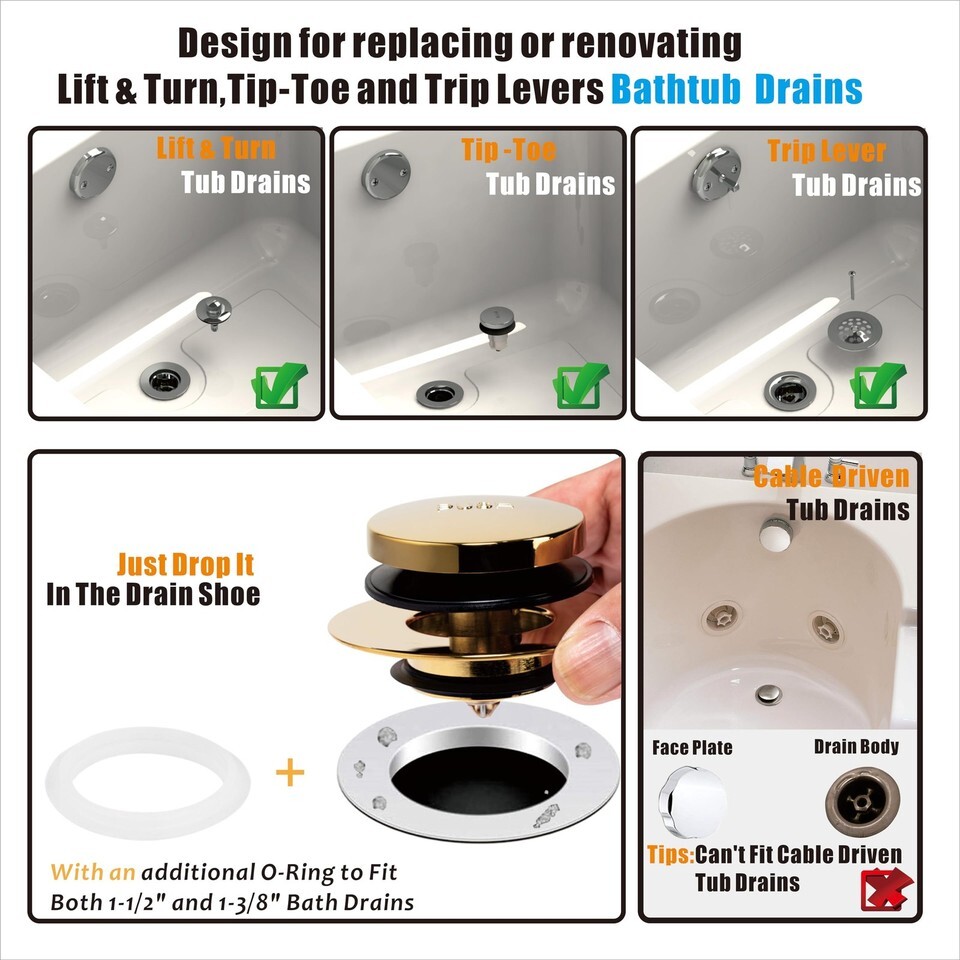 Design for replacing or renovating
Lift & Turn,Tip-Toe and Trip Levers Bathtub Drains

Lift & Turn
Tub Drains

Tip -Toe
Tub Drains

Trip Lever
Tub Drains

Just Drop It
In The Drain Shoe

+

With an additional O-Ring to Fit Both 1-1/2" and 1-3/8" Bath Drains

Cable Driven
Tub Drains

Face Plate

Drain Body

Tips:Can't Fit Cable Driven Tub Drains