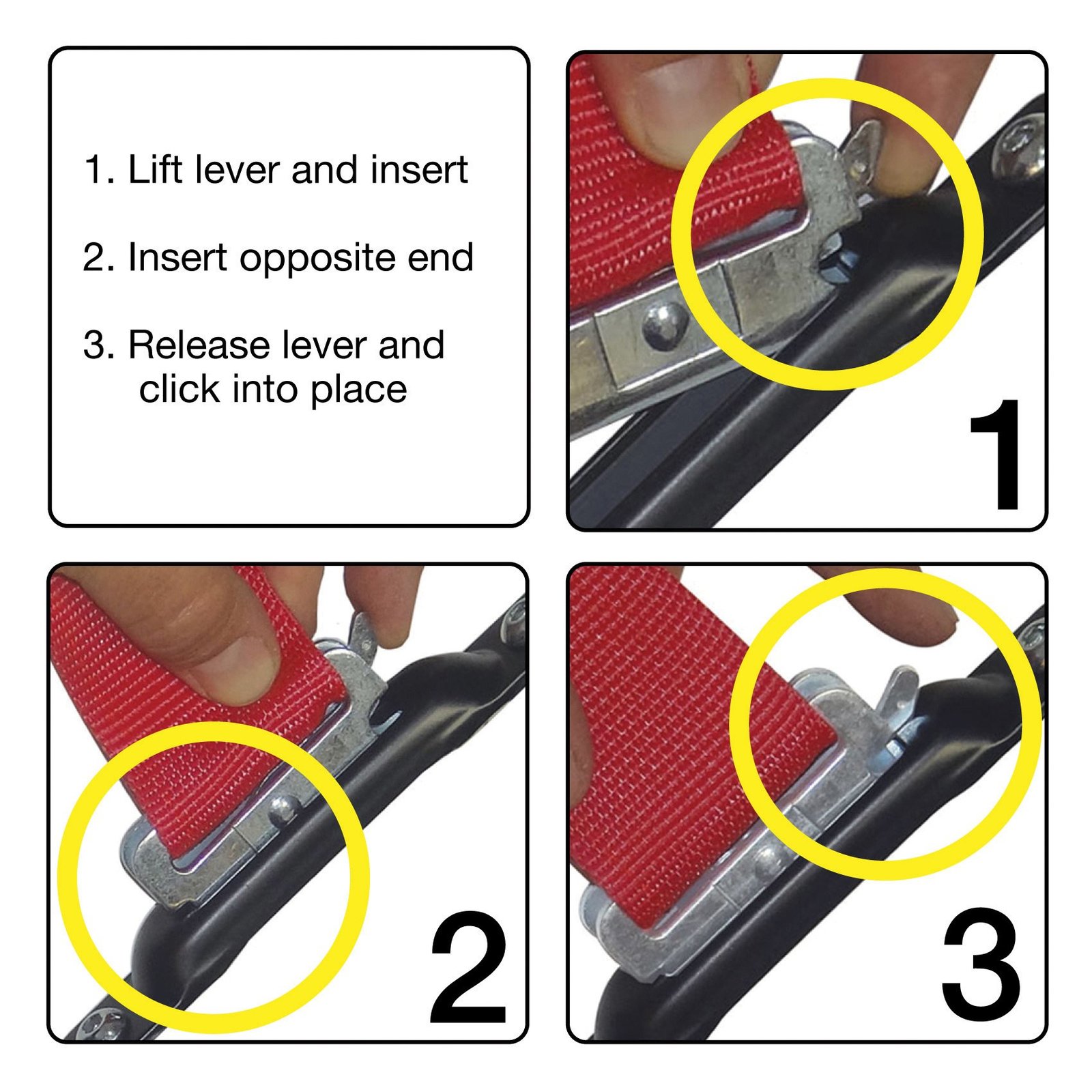 1. Lift lever and insert

2. Insert opposite end

3. Release lever and click into place

1

2

3