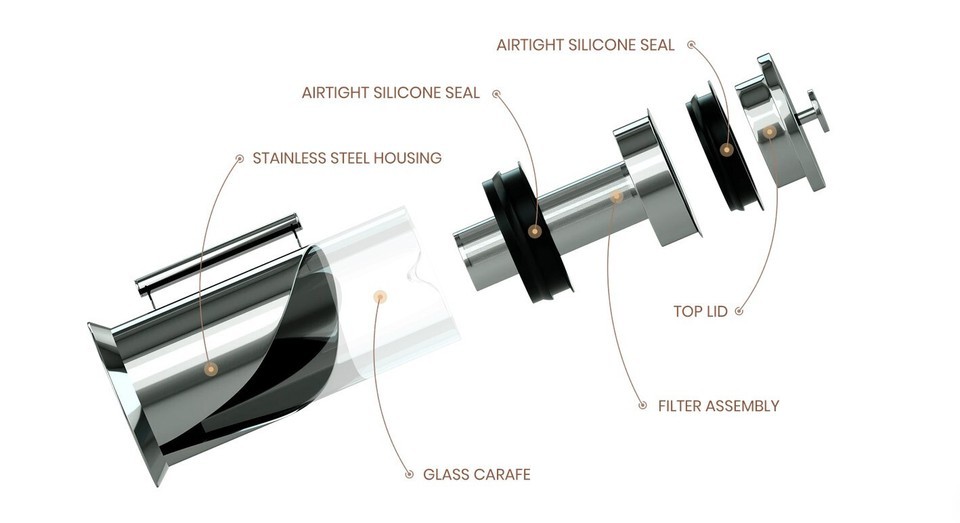 AIRTIGHT SILICONE SEAL

AIRTIGHT SILICONE SEAL

STAINLESS STEEL HOUSING

TOP LID

FILTER ASSEMBLY

GLASS CARAFE