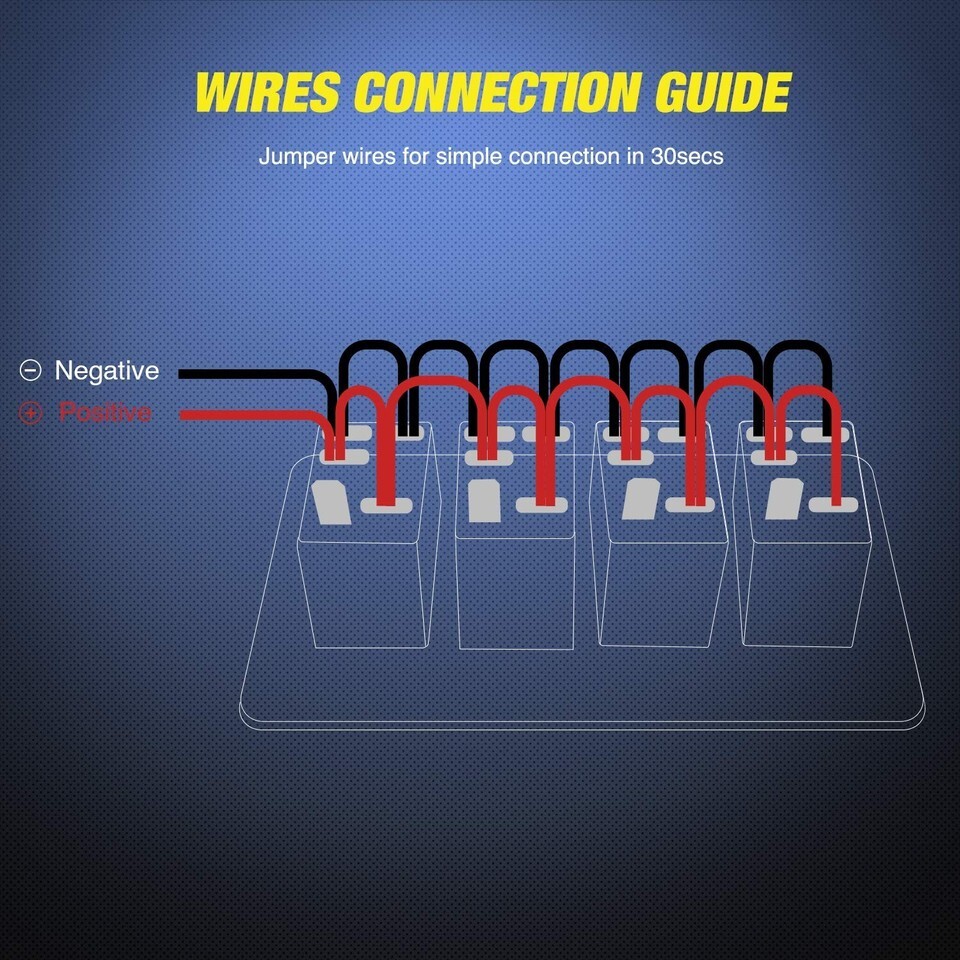 WIRES CONNECTION GUIDE

Jumper wires for simple connection in 30secs

⊖ Negative
⊕ Positive