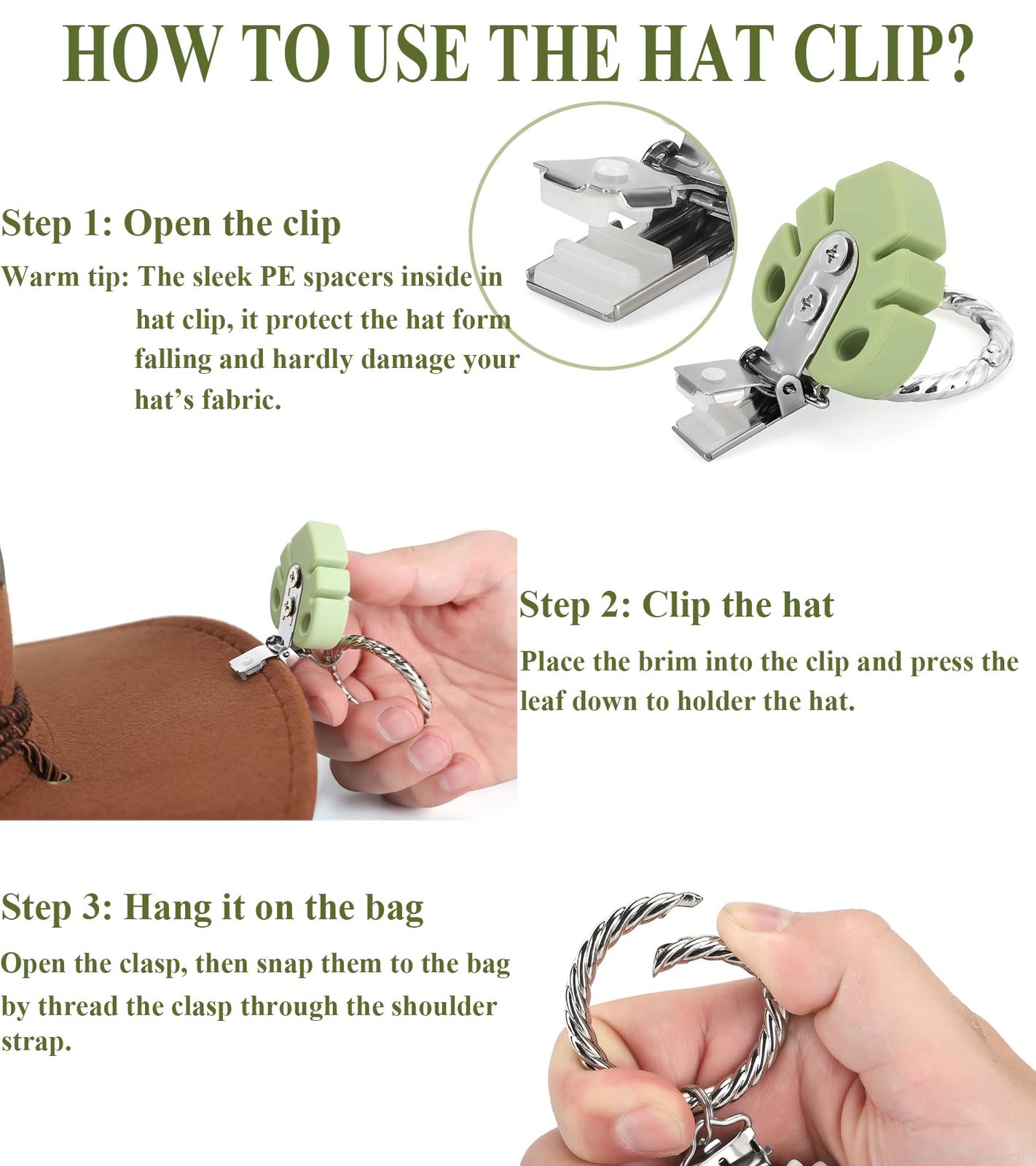 HOW TO USE THE HAT CLIP?

Step 1: Open the clip

Warm tip: The sleek PE spacers inside in hat clip, it protect the hat form falling and hardly damage your hat's fabric.

Step 2: Clip the hat

Place the brim into the clip and press the leaf down to holder the hat.

Step 3: Hang it on the bag

Open the clasp, then snap them to the bag by thread the clasp through the shoulder strap.