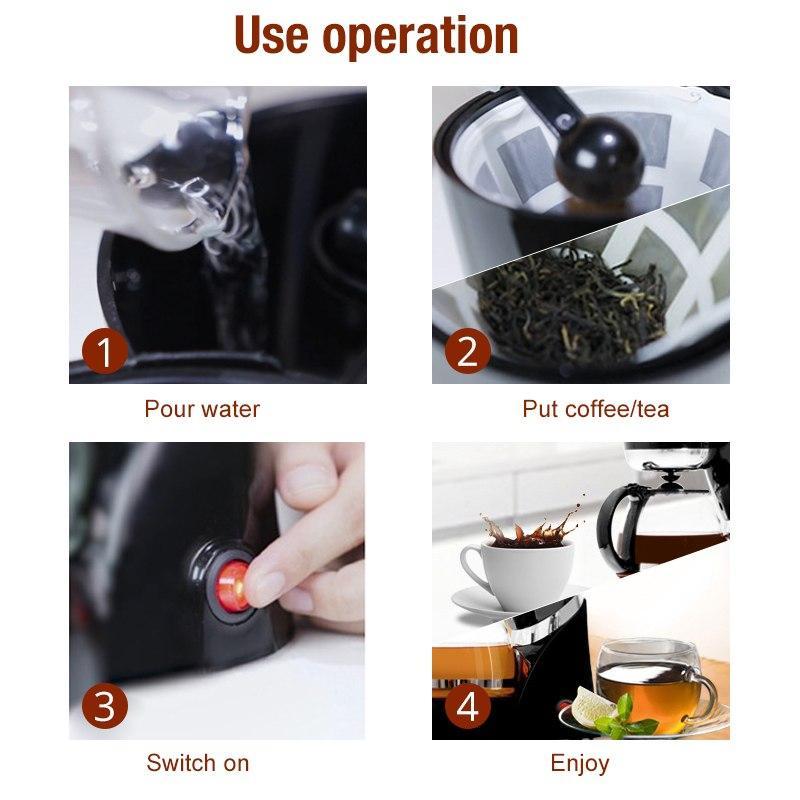 Use operation

1

Pour water

2

Put coffee/tea

3

Switch on

4

Enjoy