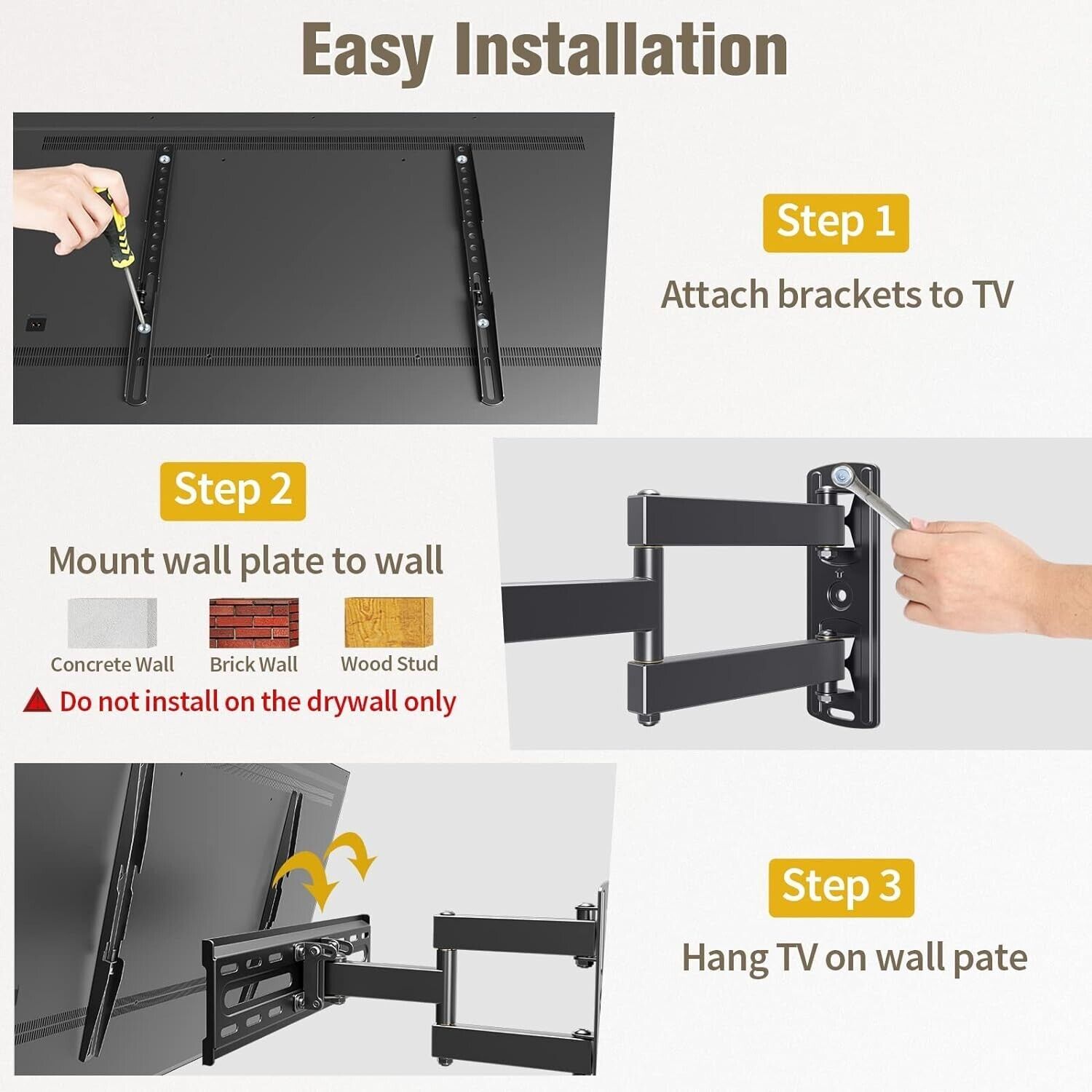 Easy Installation

Step 1

Attach brackets to TV

Step 2

Mount wall plate to wall

Concrete Wall

Brick Wall

Wood Stud

Do not install on the drywall only

Step 3

Hang TV on wall pate