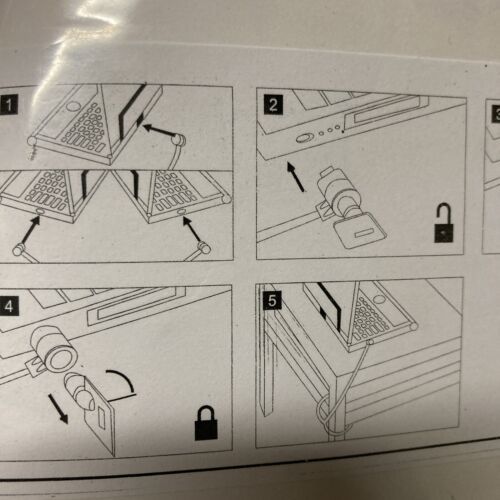 1

2

3

4

5