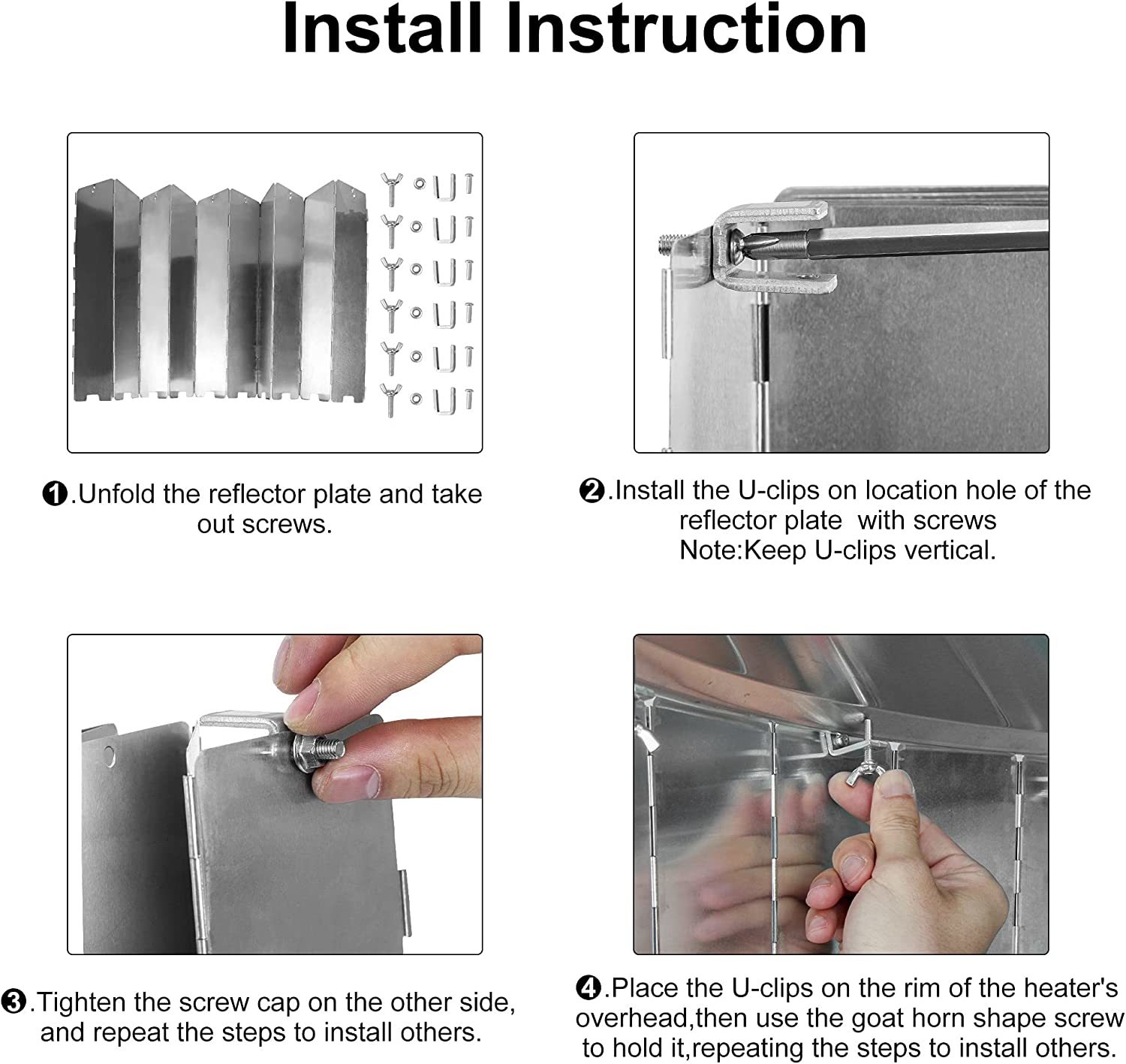 Install Instruction

❶.Unfold the reflector plate and take out screws.

❷.Install the U-clips on location hole of the reflector plate with screws
Note:Keep U-clips vertical.

❸.Tighten the screw cap on the other side, and repeat the steps to install others.

❹.Place the U-clips on the rim of the heater's overhead,then use the goat horn shape screw to hold it,repeating the steps to install others.