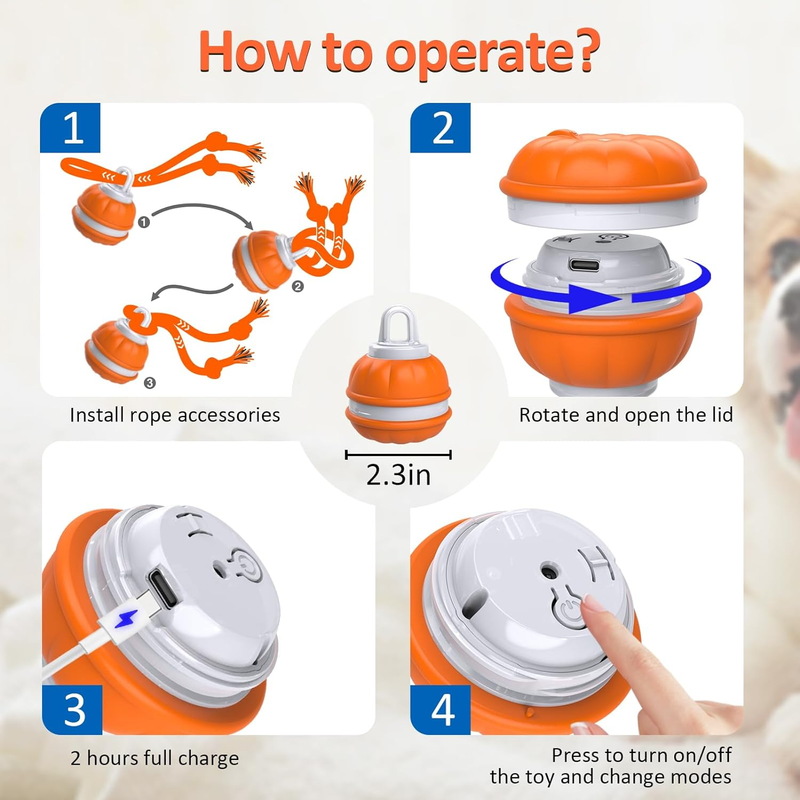 How to operate?

1

Install rope accessories

2

Rotate and open the lid

2.3in

3

2 hours full charge

4

Press to turn on/off the toy and change modes