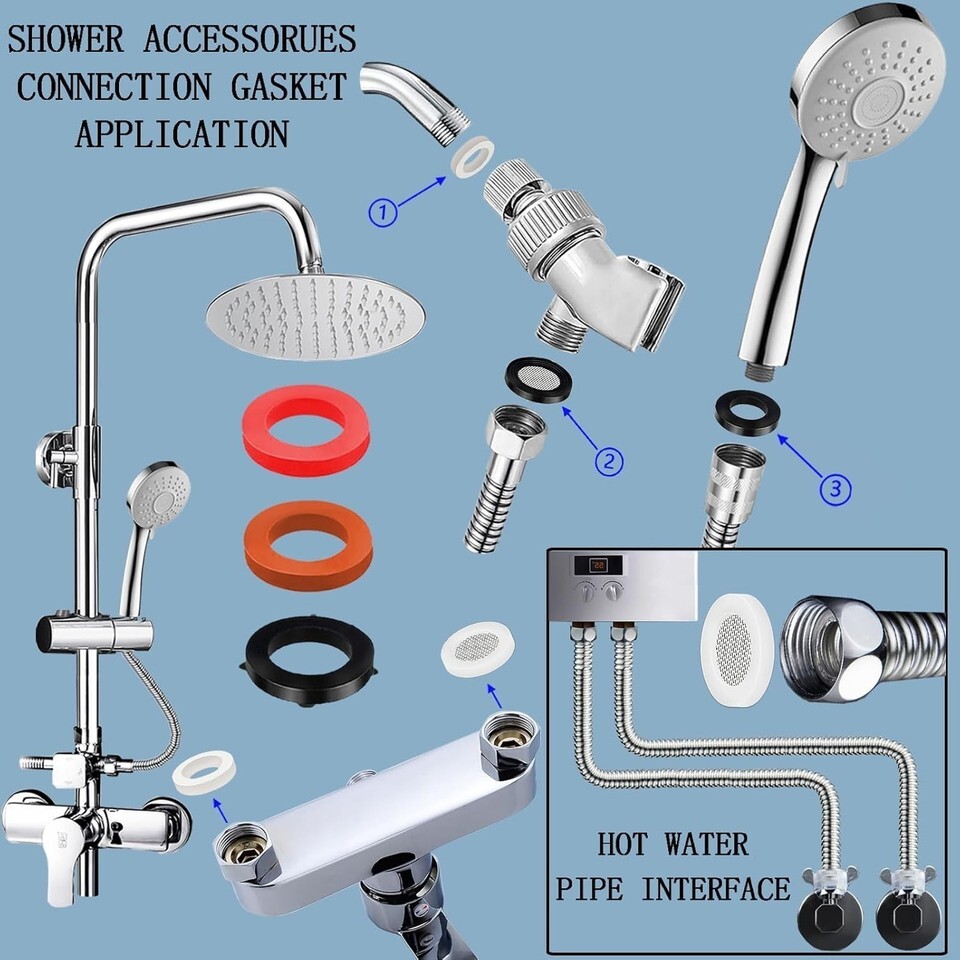 SHOWER ACCESSORUES CONNECTION GASKET APPLICATION

1

2

3

HOT WATER PIPE INTERFACE