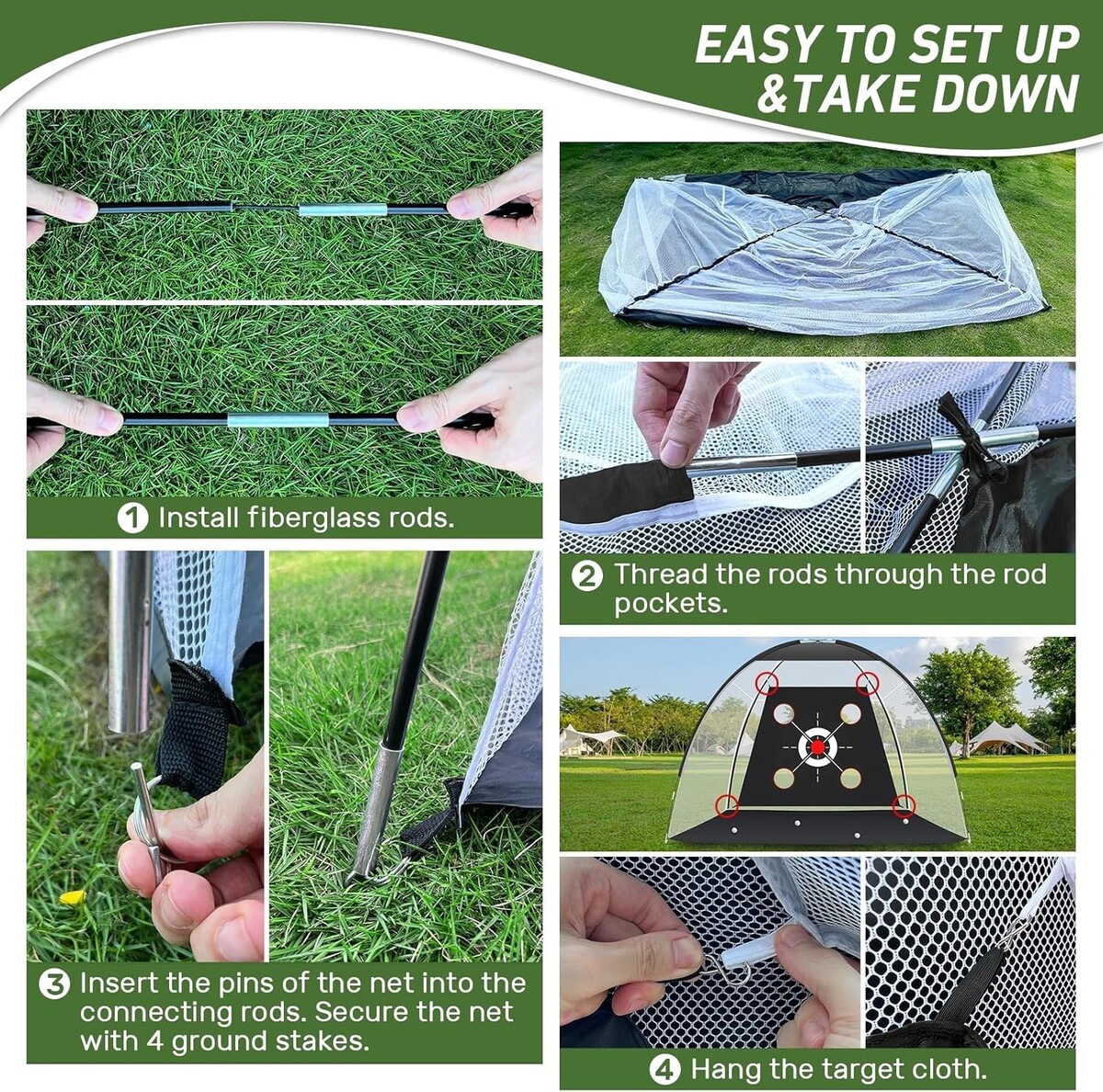 EASY TO SET UP &TAKE DOWN

1 Install fiberglass rods.

2 Thread the rods through the rod pockets.

3 Insert the pins of the net into the connecting rods. Secure the net with 4 ground stakes.

4 Hang the target cloth.