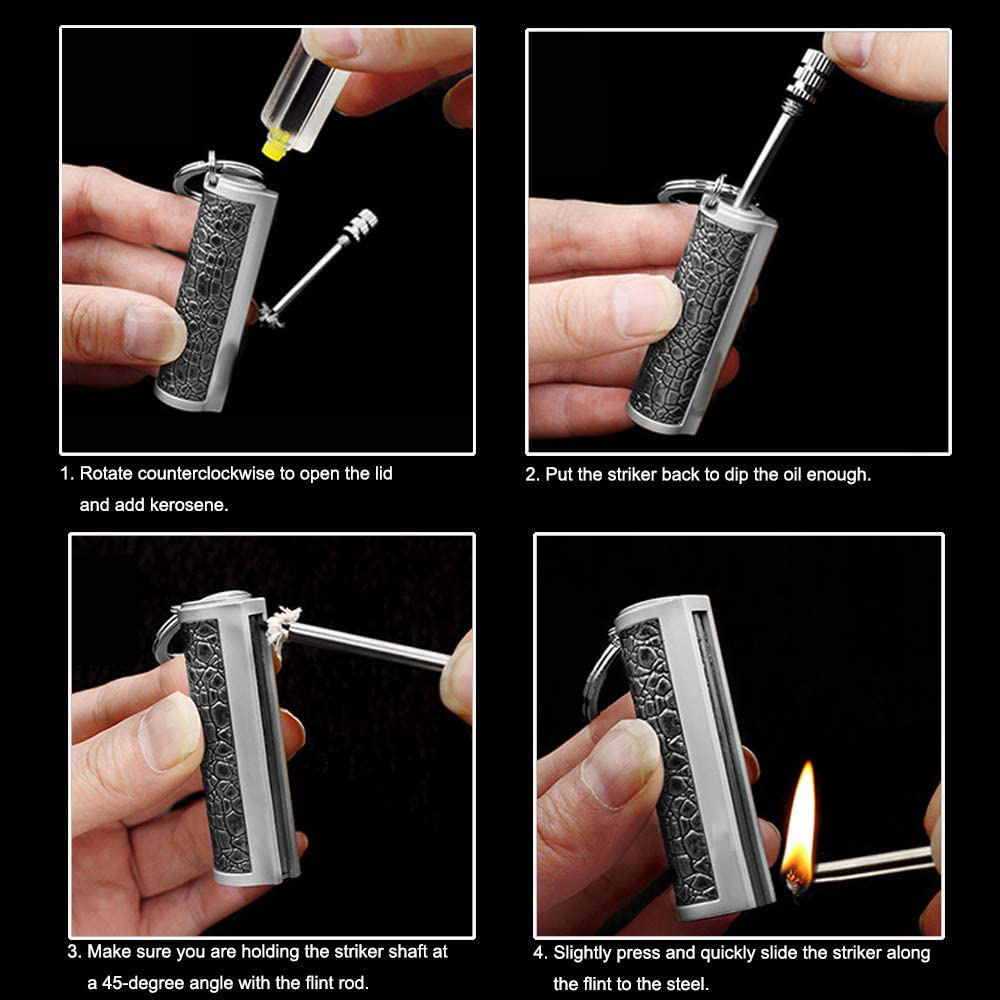 1. Rotate counterclockwise to open the lid and add kerosene.

2. Put the striker back to dip the oil enough.

3. Make sure you are holding the striker shaft at a 45-degree angle with the flint rod.

4. Slightly press and quickly slide the striker along the flint to the steel.