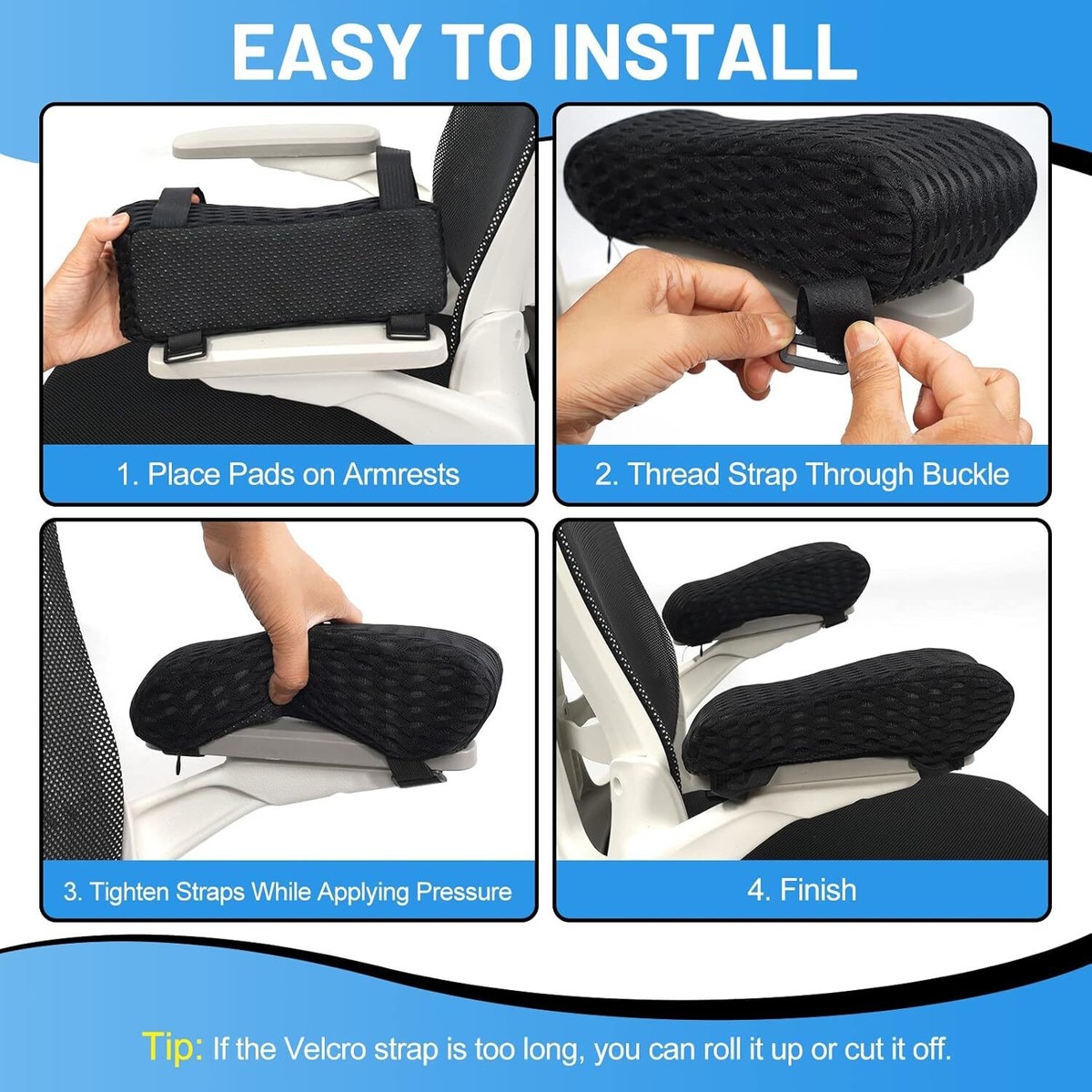 EASY TO INSTALL

1. Place Pads on Armrests

2. Thread Strap Through Buckle

3. Tighten Straps While Applying Pressure

4. Finish

Tip: If the Velcro strap is too long, you can roll it up or cut it off.