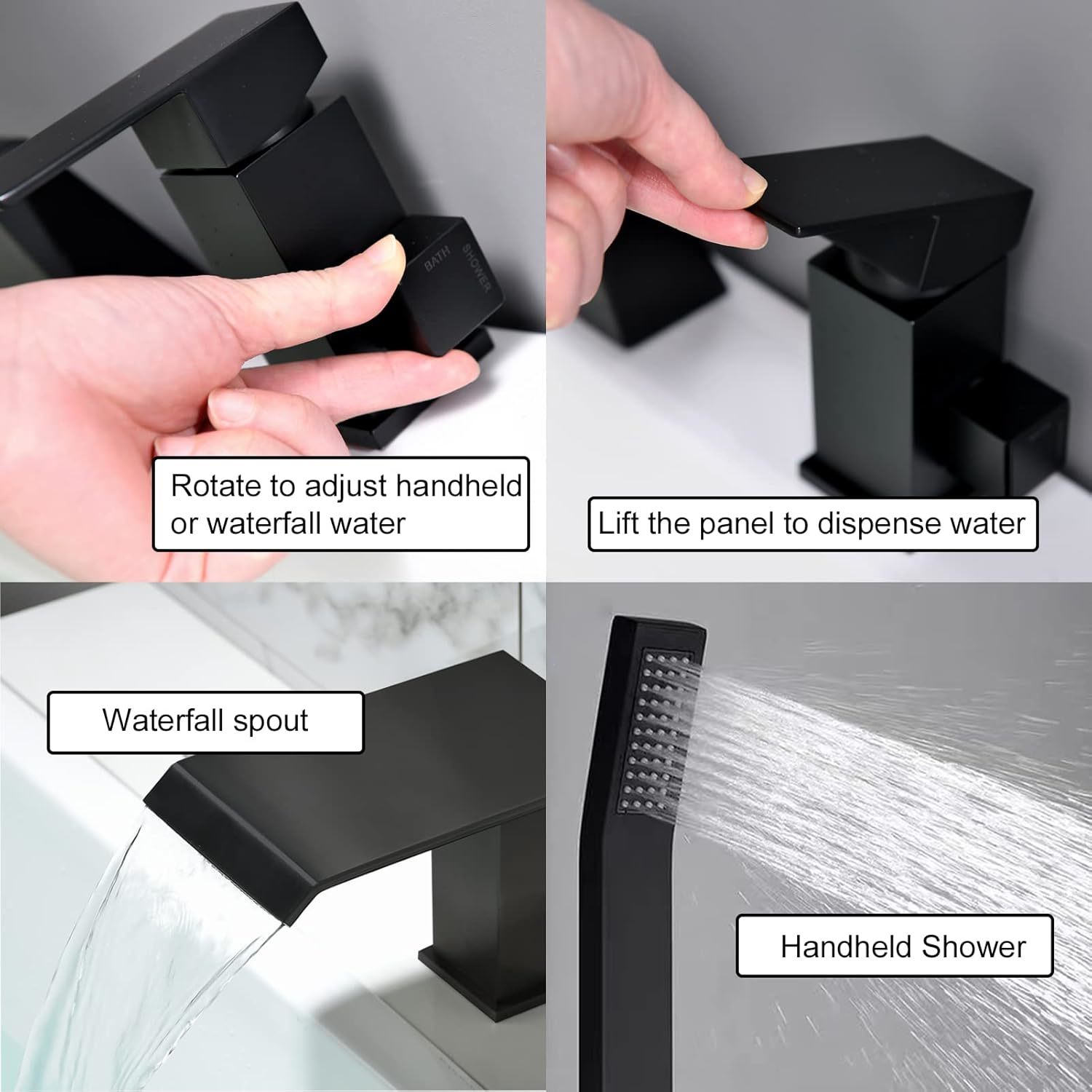 BATH SHOWER

Rotate to adjust handheld or waterfall water

Lift the panel to dispense water

Waterfall spout

Handheld Shower