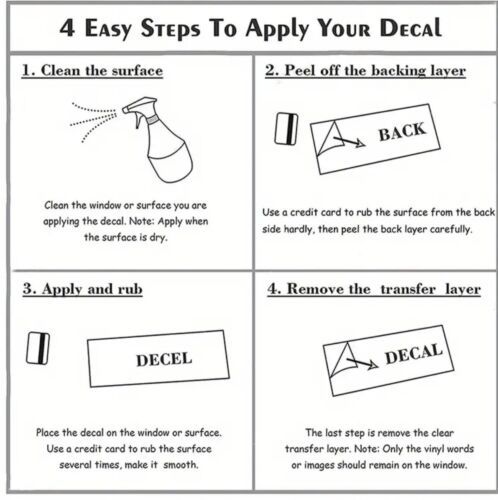 4 Easy Steps To Apply Your Decal

1. Clean the surface

Clean the window or surface you are applying the decal. Note: Apply when the surface is dry.

2. Peel off the backing layer

BACK

Use a credit card to rub the surface from the back side hardly, then peel the back layer carefully.

3. Apply and rub

DECEL

Place the decal on the window or surface. Use a credit card to rub the surface several times, make it smooth.

4. Remove the transfer layer

DECAL

The last step is remove the clear transfer layer. Note: Only the vinyl words or images should remain on the window.