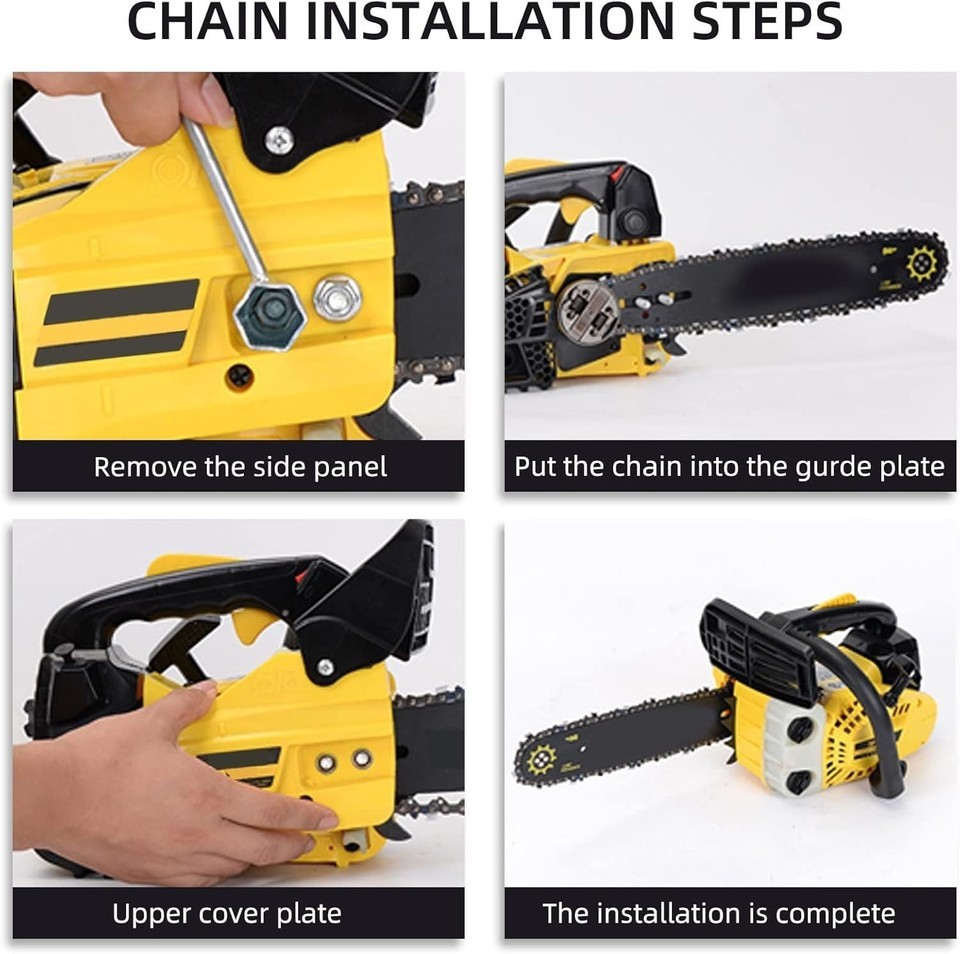 CHAIN INSTALLATION STEPS

Remove the side panel

Put the chain into the gurde plate

Upper cover plate

The installation is complete