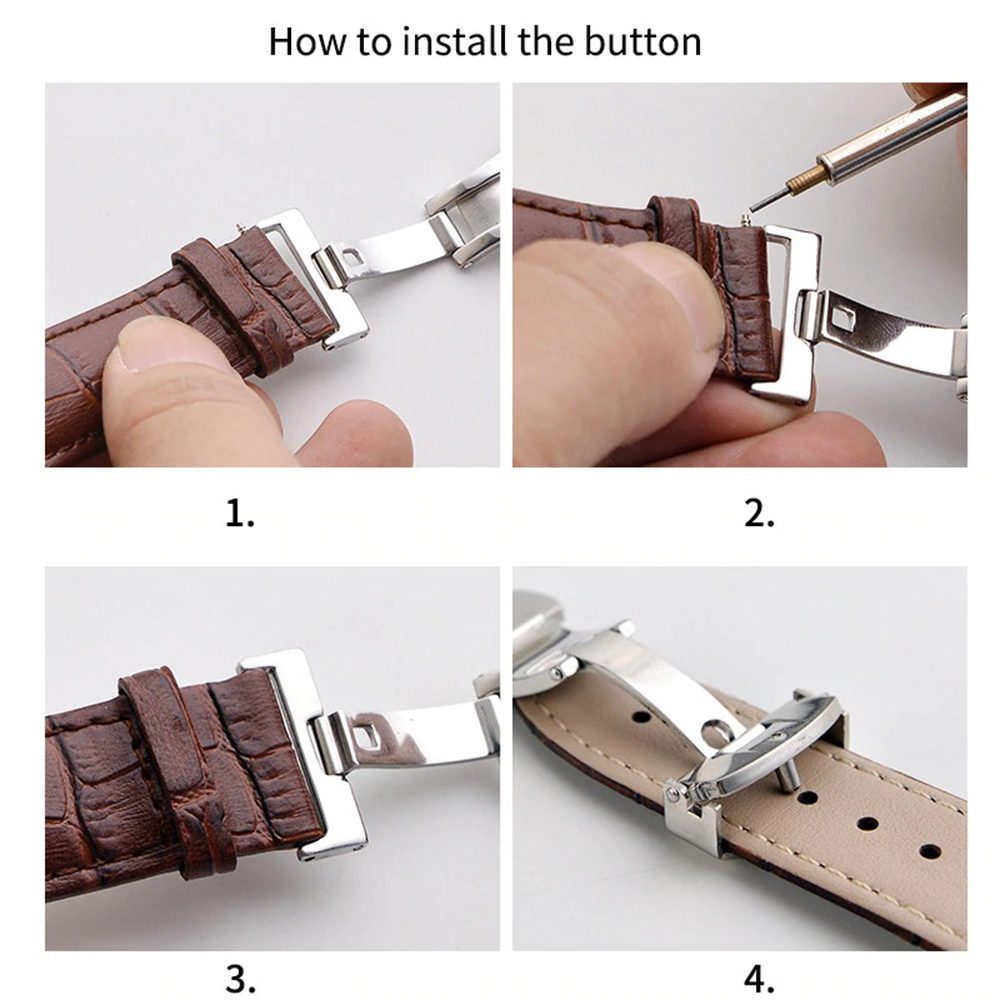 How to install the button

1.

2.

3.

4.