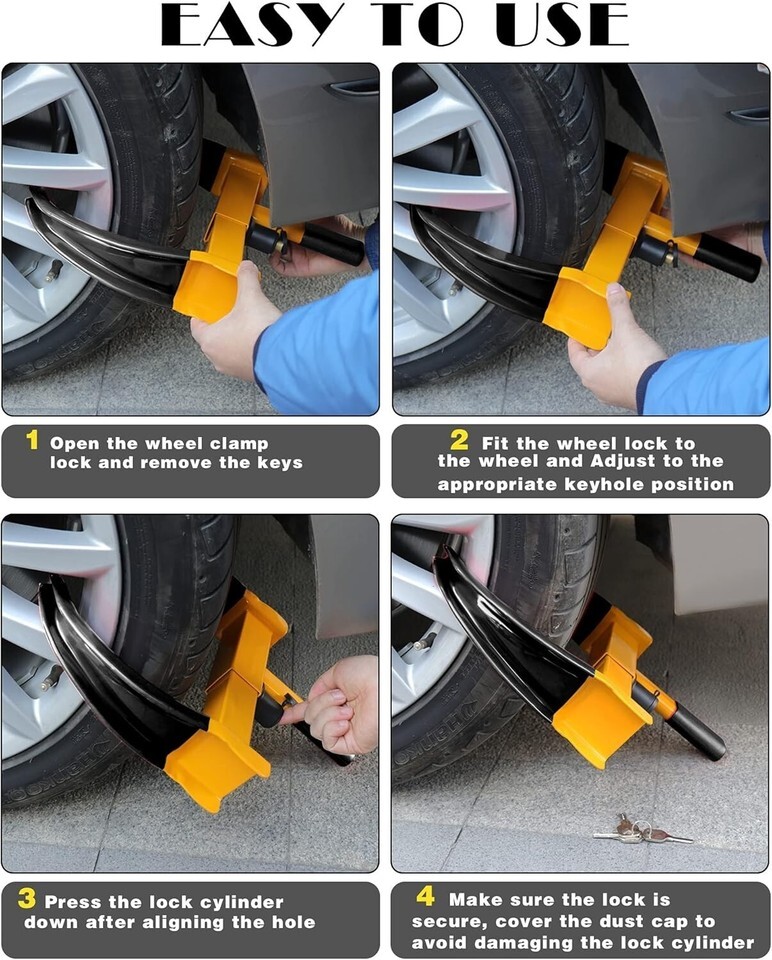 EASY TO USE

1 Open the wheel clamp lock and remove the keys

2 Fit the wheel lock to the wheel and Adjust to the appropriate keyhole position

3 Press the lock cylinder down after aligning the hole

4 Make sure the lock is secure, cover the dust cap to avoid damaging the lock cylinder