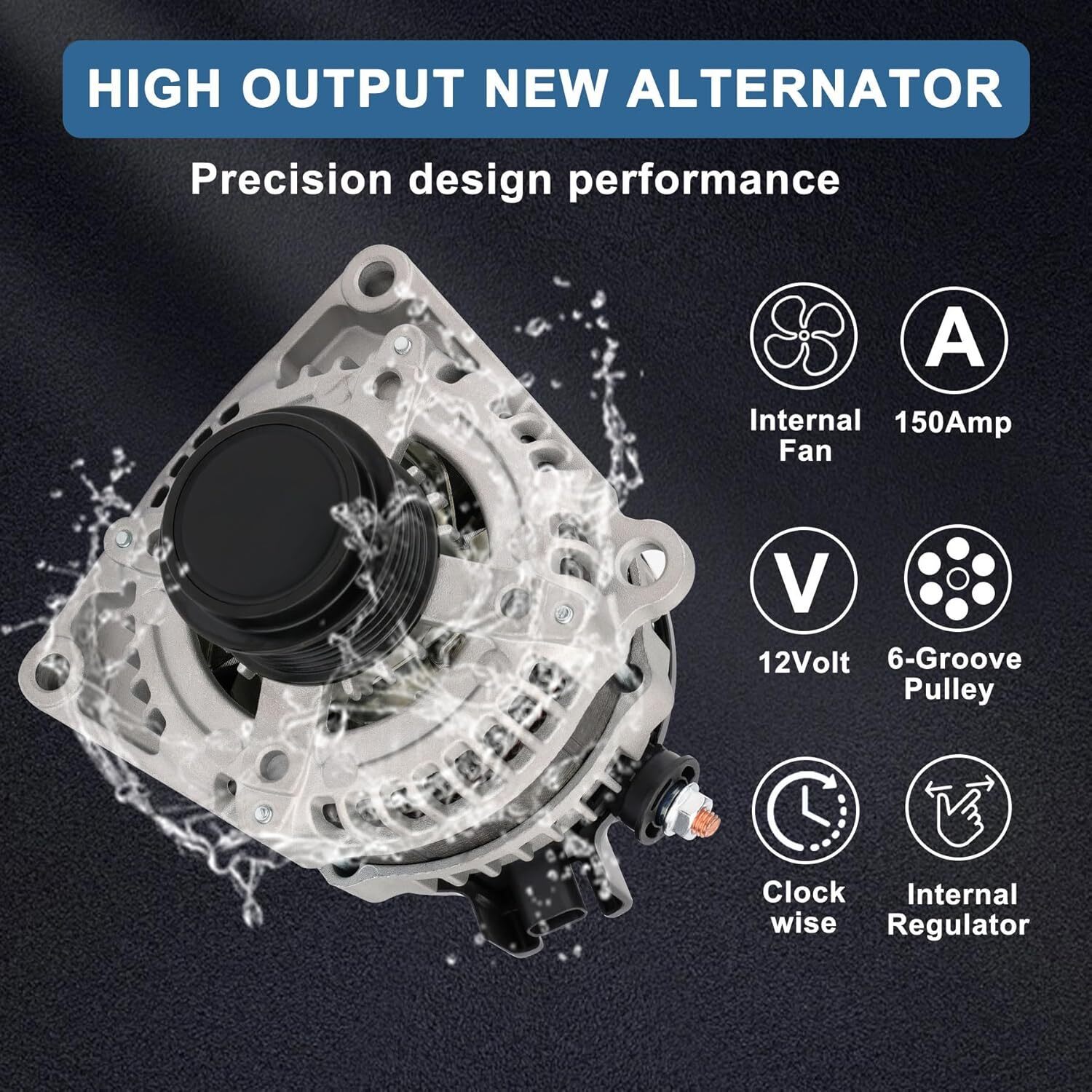 HIGH OUTPUT NEW ALTERNATOR

Precision design performance

Internal Fan

A

150Amp

V

12Volt

6-Groove Pulley

Clock wise

Internal Regulator