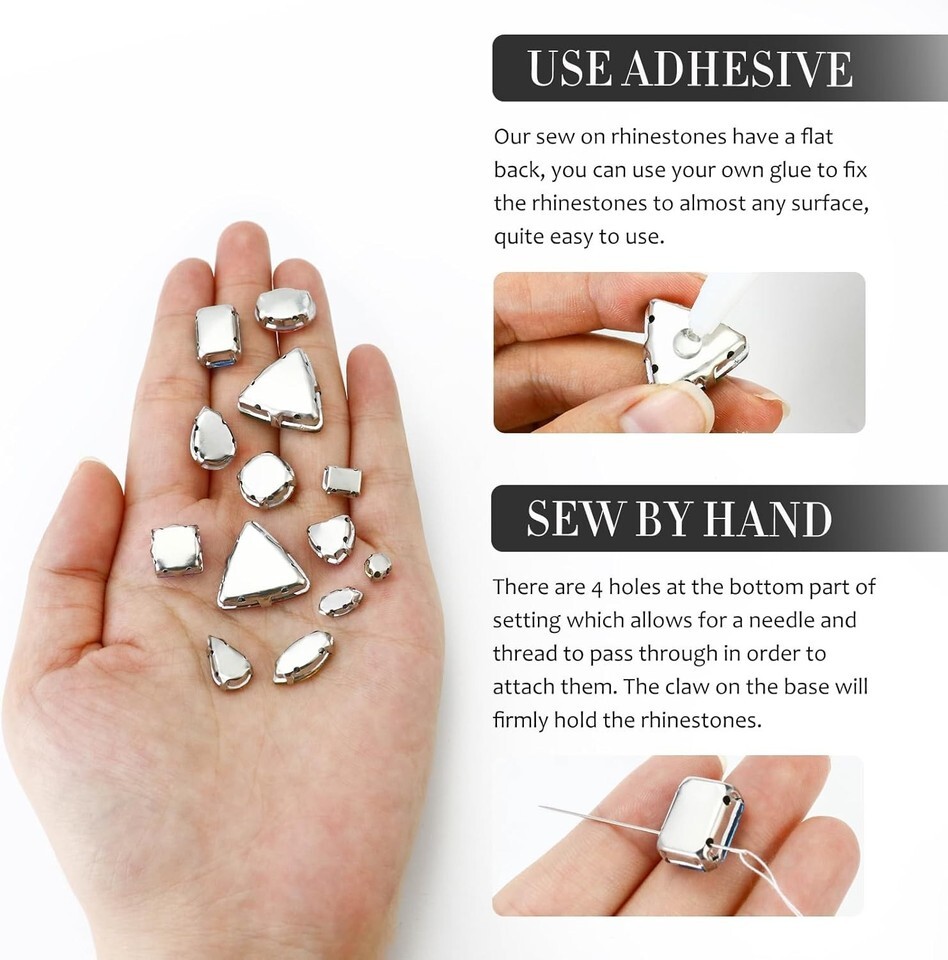 USE ADHESIVE

Our sew on rhinestones have a flat back, you can use your own glue to fix the rhinestones to almost any surface, quite easy to use.

SEW BY HAND

There are 4 holes at the bottom part of setting which allows for a needle and thread to pass through in order to attach them. The claw on the base will firmly hold the rhinestones.