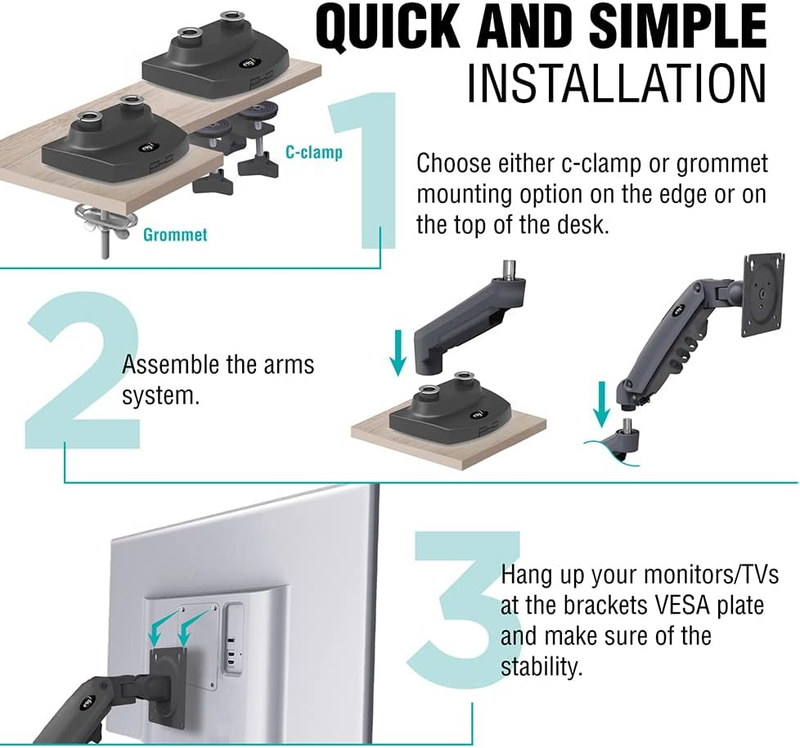 QUICK AND SIMPLE
INSTALLATION

C-clamp

Grommet

1

Choose either c-clamp or grommet mounting option on the edge or on the top of the desk.

2

Assemble the arms system.

3

Hang up your monitors/TVs at the brackets VESA plate and make sure of the stability.