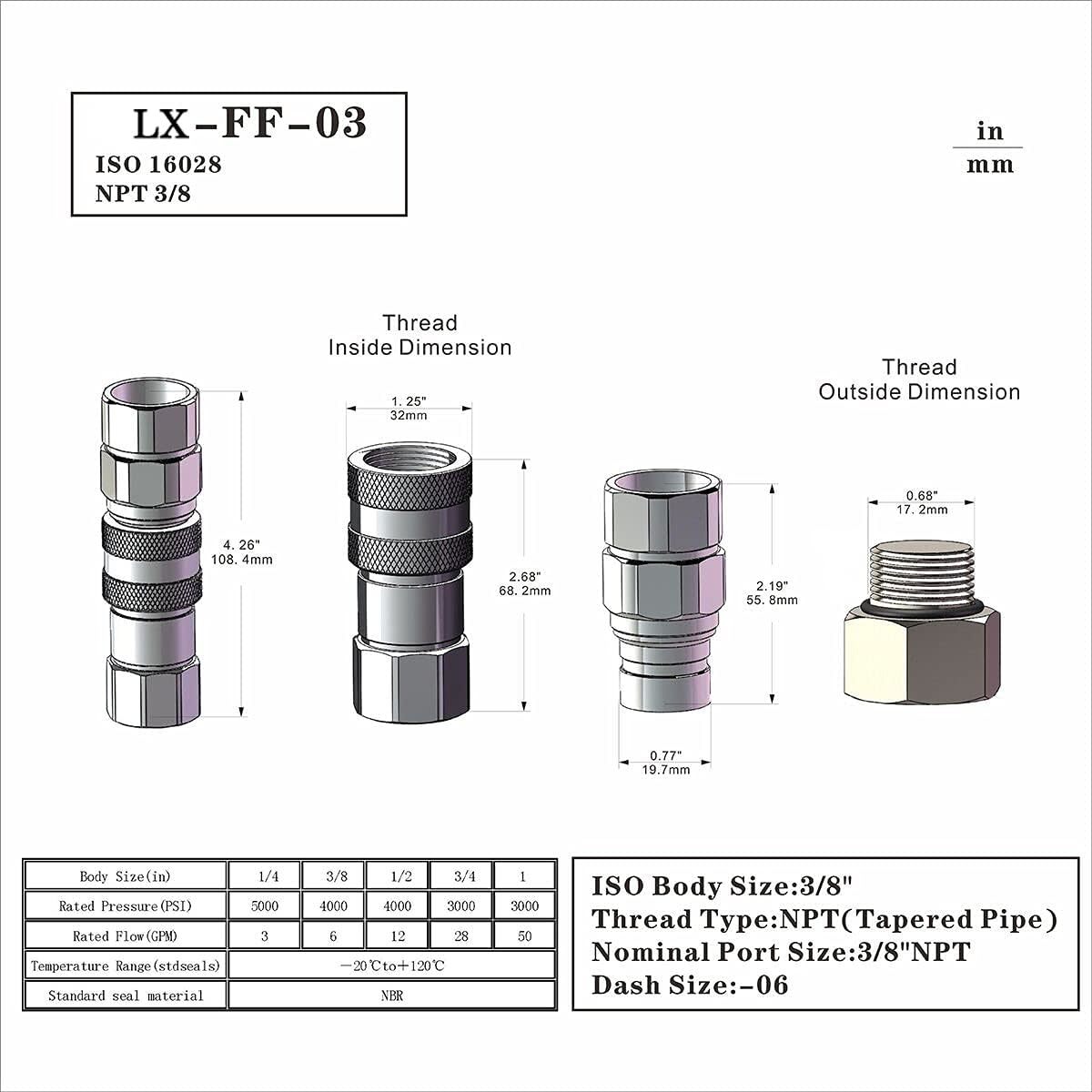 LX-FF-03
ISO 16028
NPT 3/8

in
mm

Thread
Inside Dimension

Thread
Outside Dimension

4. 26"
108. 4mm

1. 25"
32mm

2.68"
68. 2mm

2.19"
55. 8mm

0.77"
19.7mm

0.68"
17. 2mm

| Body Size(in) | 1/4 | 3/8 | 1/2 | 3/4 | 1 |
|---|---|---|---|---|---|
| Rated Pressure(PSI) | 5000 | 4000 | 4000 | 3000 | 3000 |
| Rated Flow(GPM) | 3 | 6 | 12 | 28 | 50 |
| Temperature Range(stdseals) | −20℃to+120℃ | | | | |
| Standard seal material | NBR | | | | |

ISO Body Size:3/8"
Thread Type:NPT(Tapered Pipe)
Nominal Port Size:3/8"NPT
Dash Size:-06