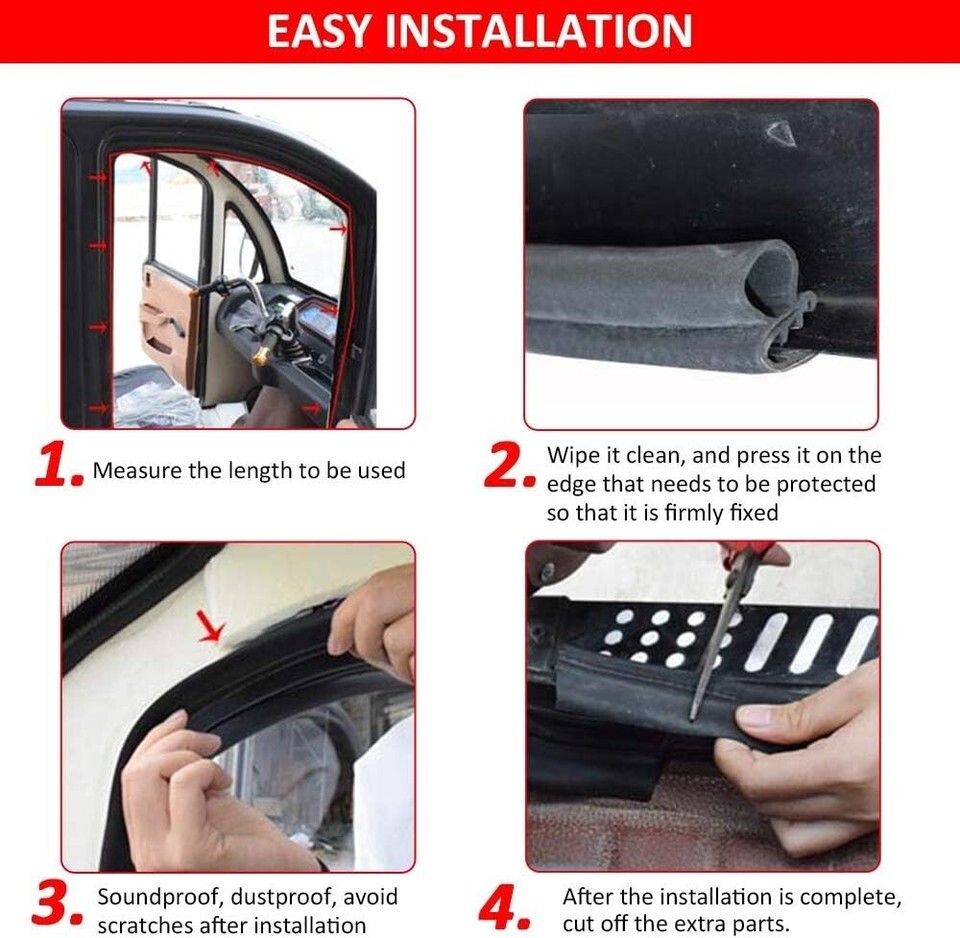 EASY INSTALLATION

1. Measure the length to be used

2. Wipe it clean, and press it on the edge that needs to be protected so that it is firmly fixed

3. Soundproof, dustproof, avoid scratches after installation

4. After the installation is complete, cut off the extra parts.