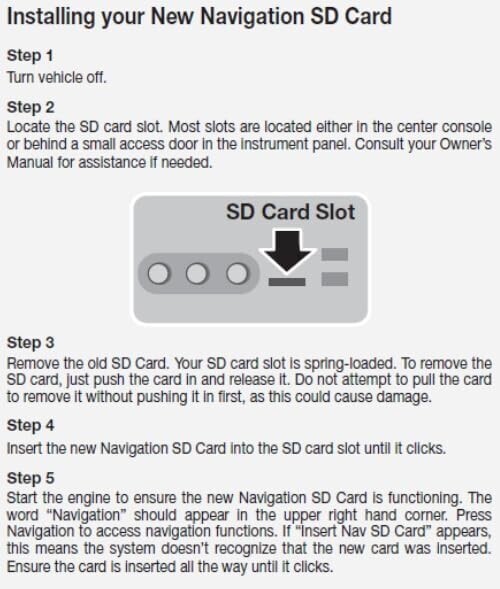 Installing your New Navigation SD Card

Step 1
Turn vehicle off.

Step 2
Locate the SD card slot. Most slots are located either in the center console or behind a small access door in the instrument panel. Consult your Owner's Manual for assistance if needed.

SD Card Slot

Step 3
Remove the old SD Card. Your SD card slot is spring-loaded. To remove the SD card, just push the card in and release it. Do not attempt to pull the card to remove it without pushing it in first, as this could cause damage.

Step 4
Insert the new Navigation SD Card into the SD card slot until it clicks.

Step 5
Start the engine to ensure the new Navigation SD Card is functioning. The word "Navigation" should appear in the upper right hand corner. Press Navigation to access navigation functions. If "Insert Nav SD Card" appears, this means the system doesn't recognize that the new card was inserted. Ensure the card is inserted all the way until it clicks.